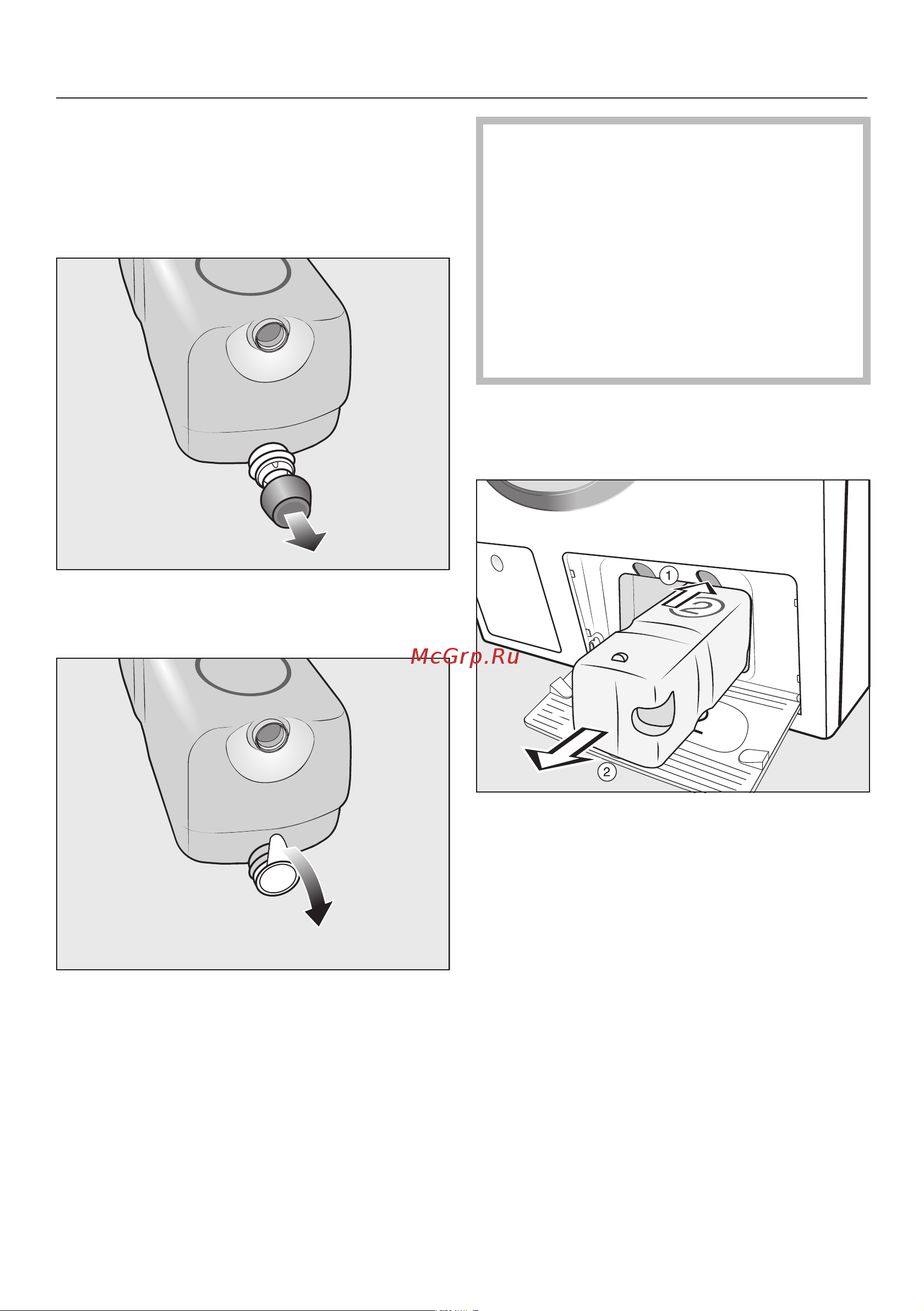 McGrp.Ru

1

2

2