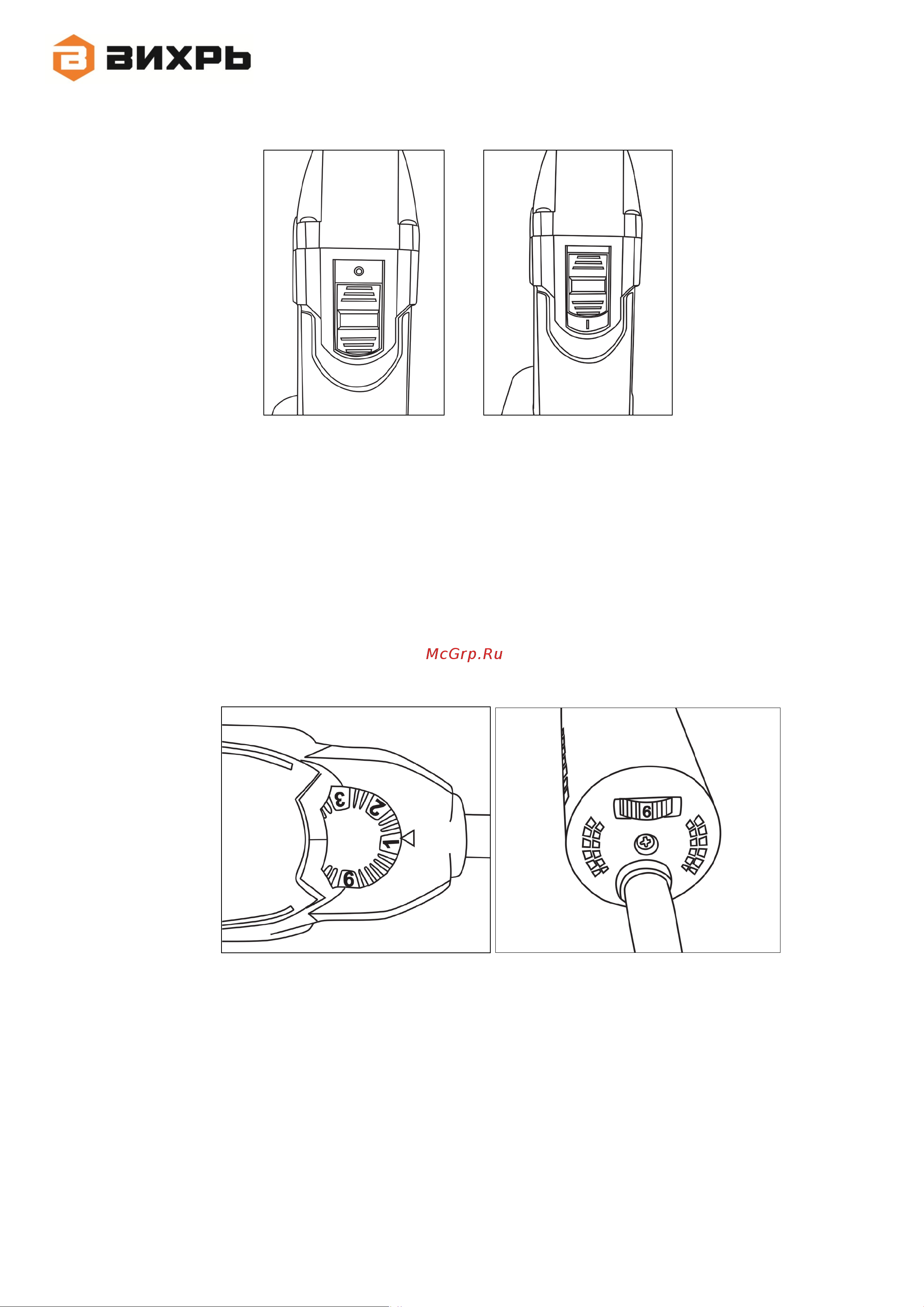 ВИХРЬ

McGrp.Ru

3
2
1
6

6