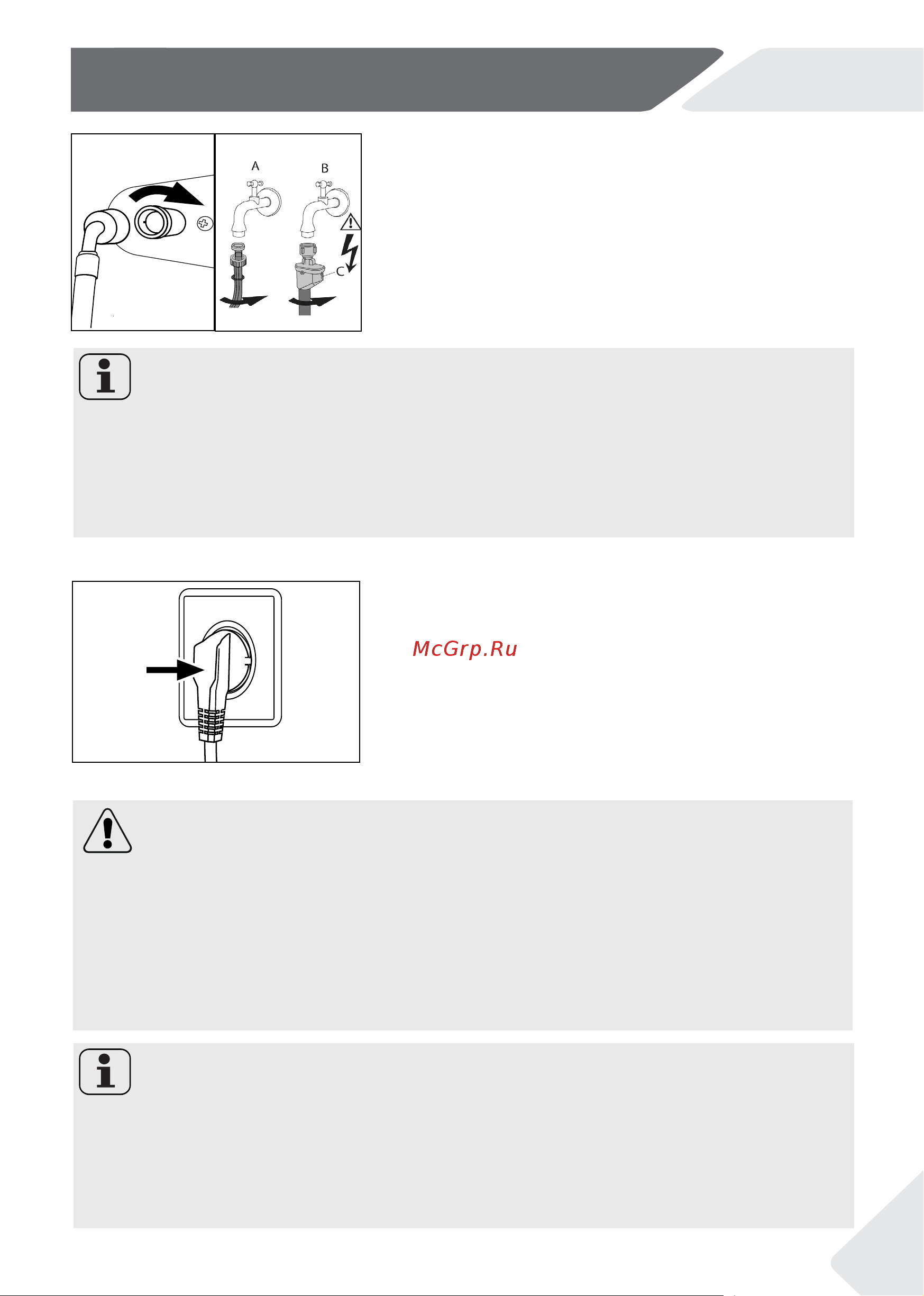 A

B

C

McGrp.Ru