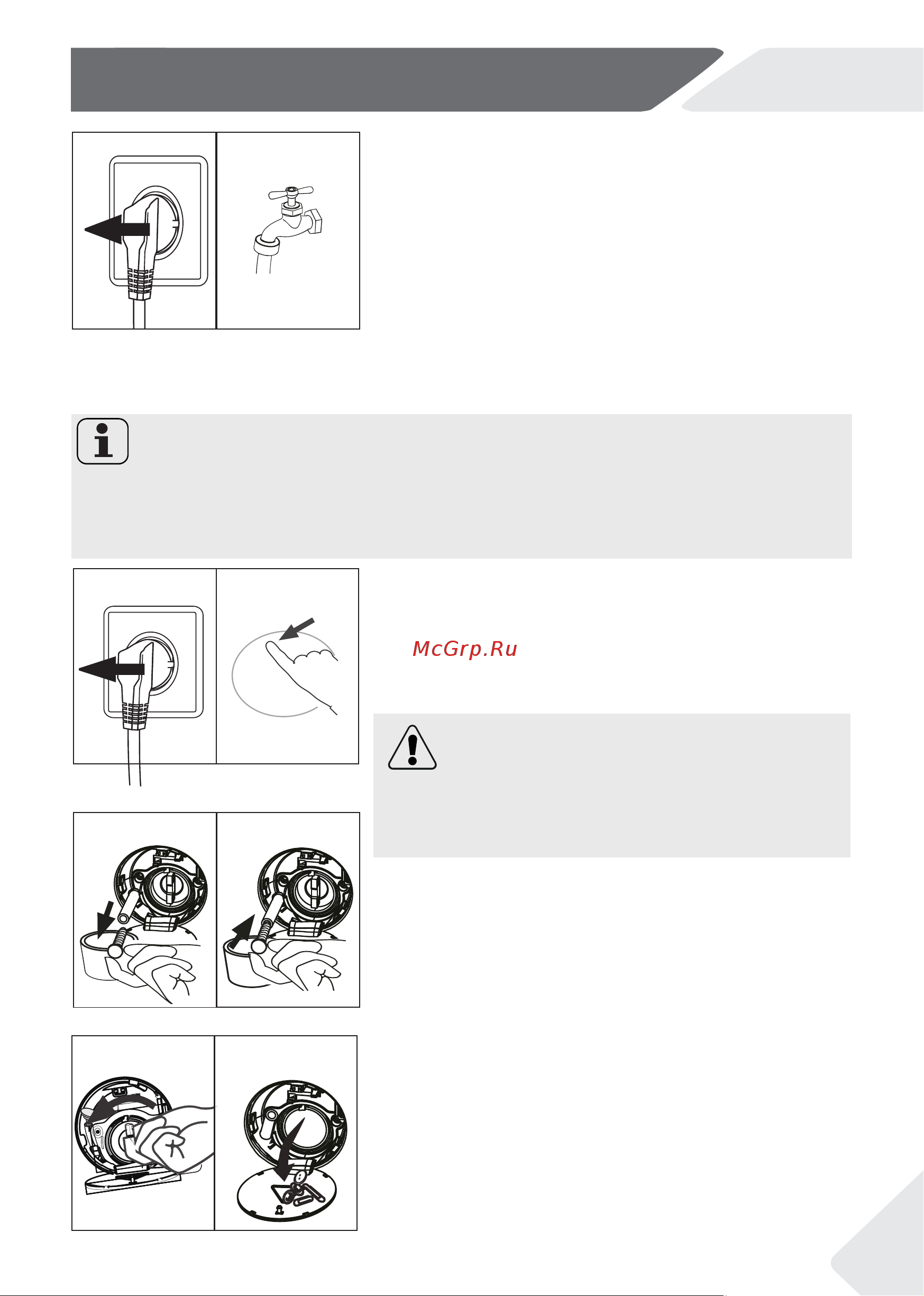 McGrp.Ru