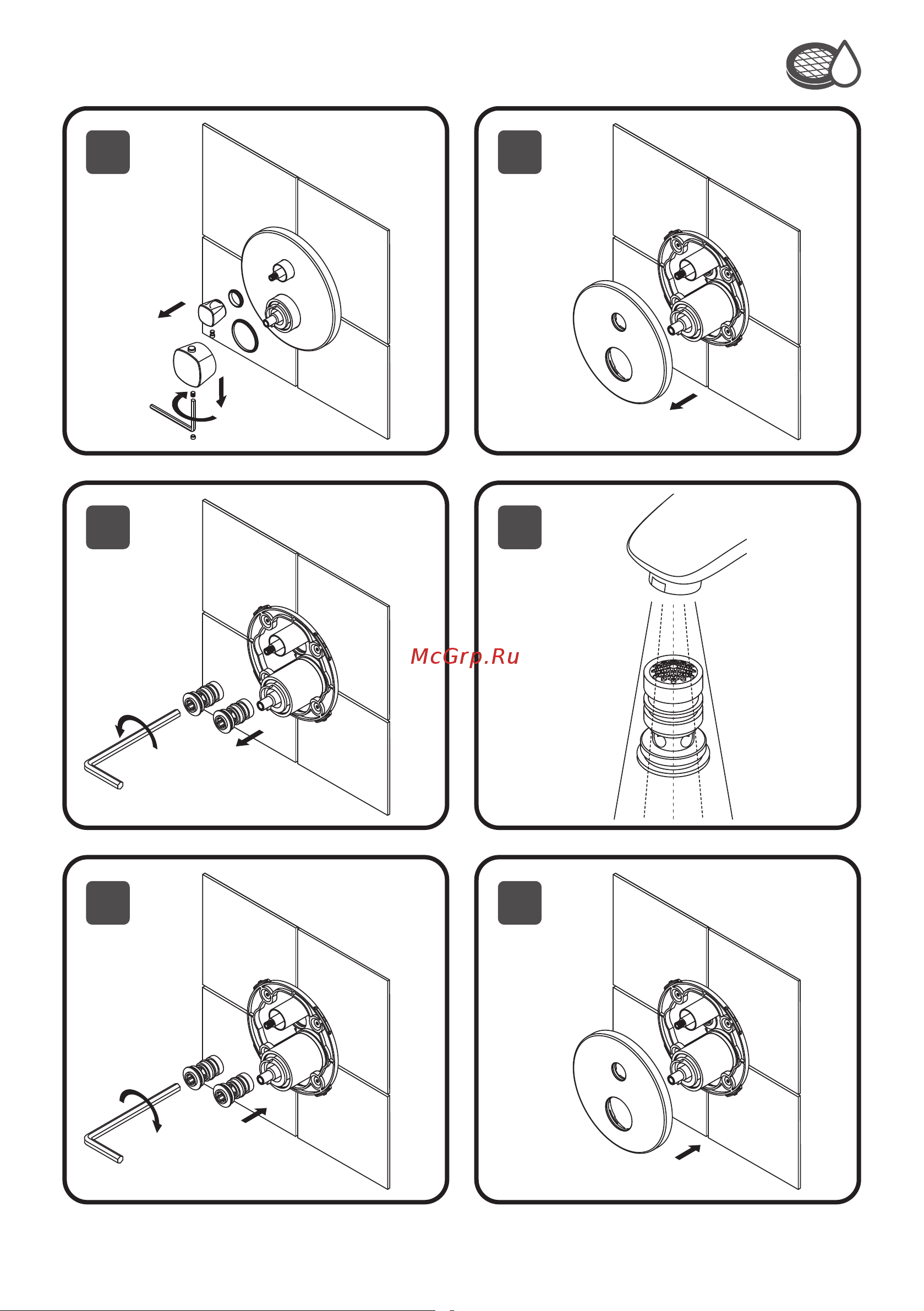 McGrp.Ru