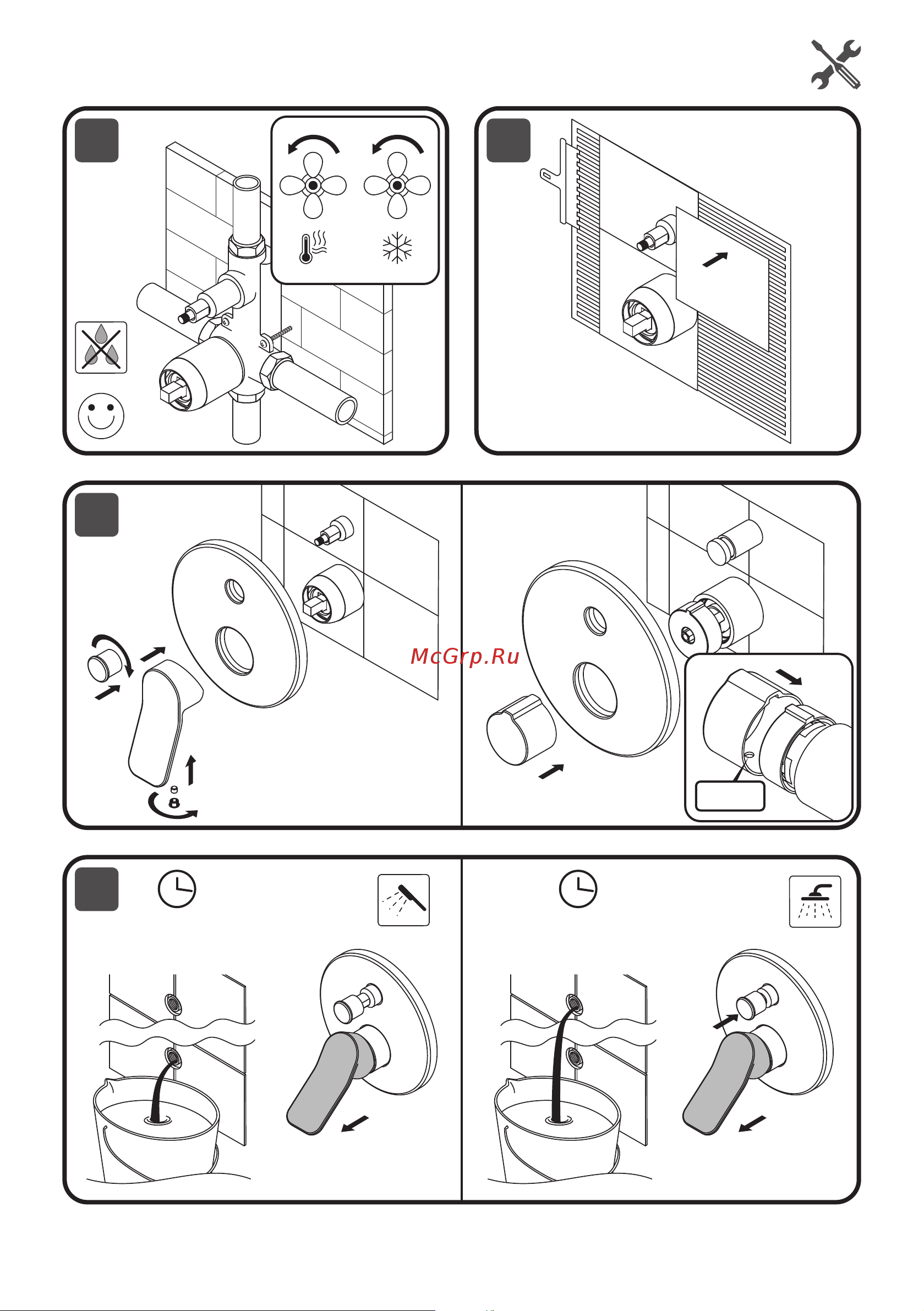 McGrp.Ru