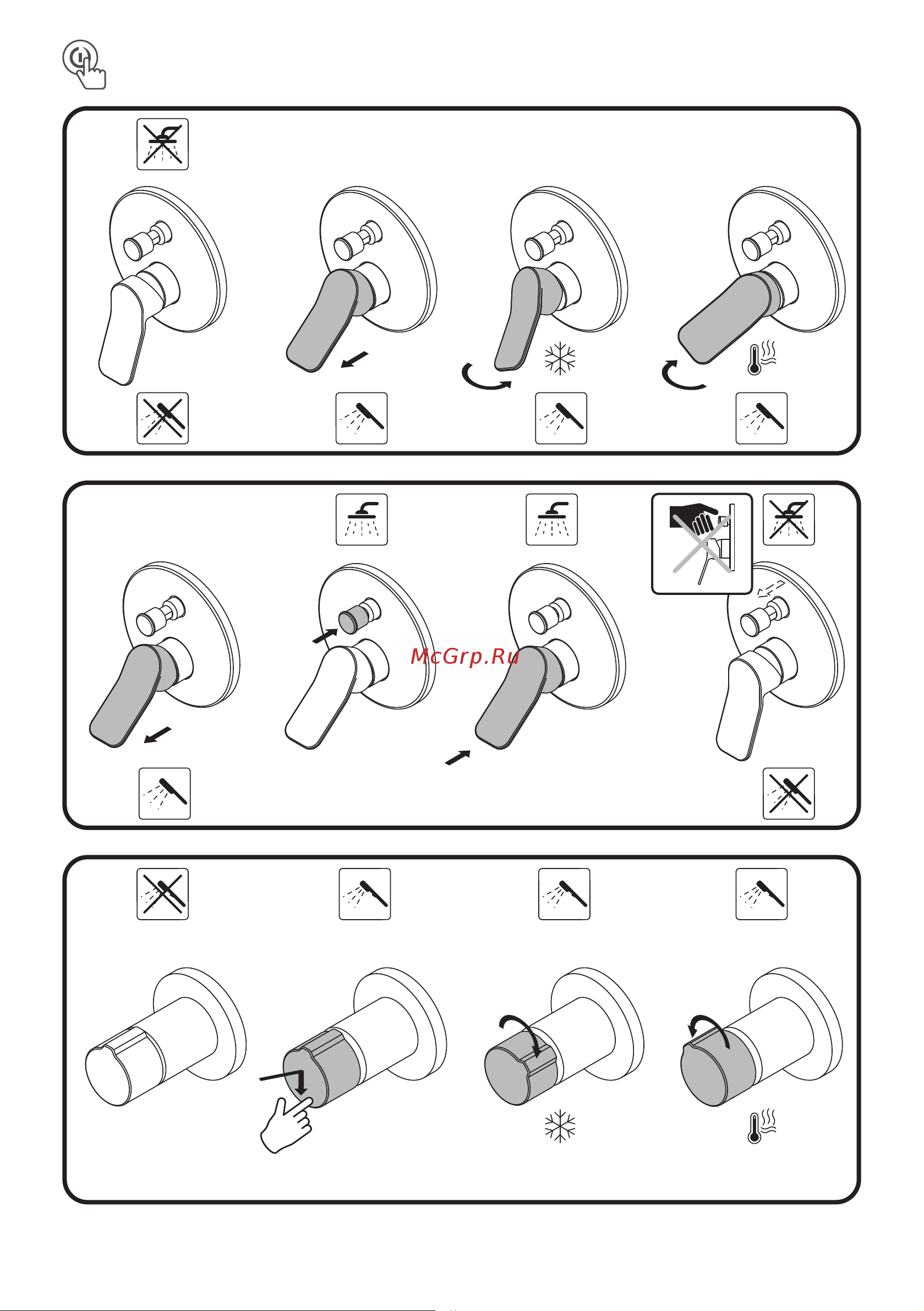 McGrp.Ru