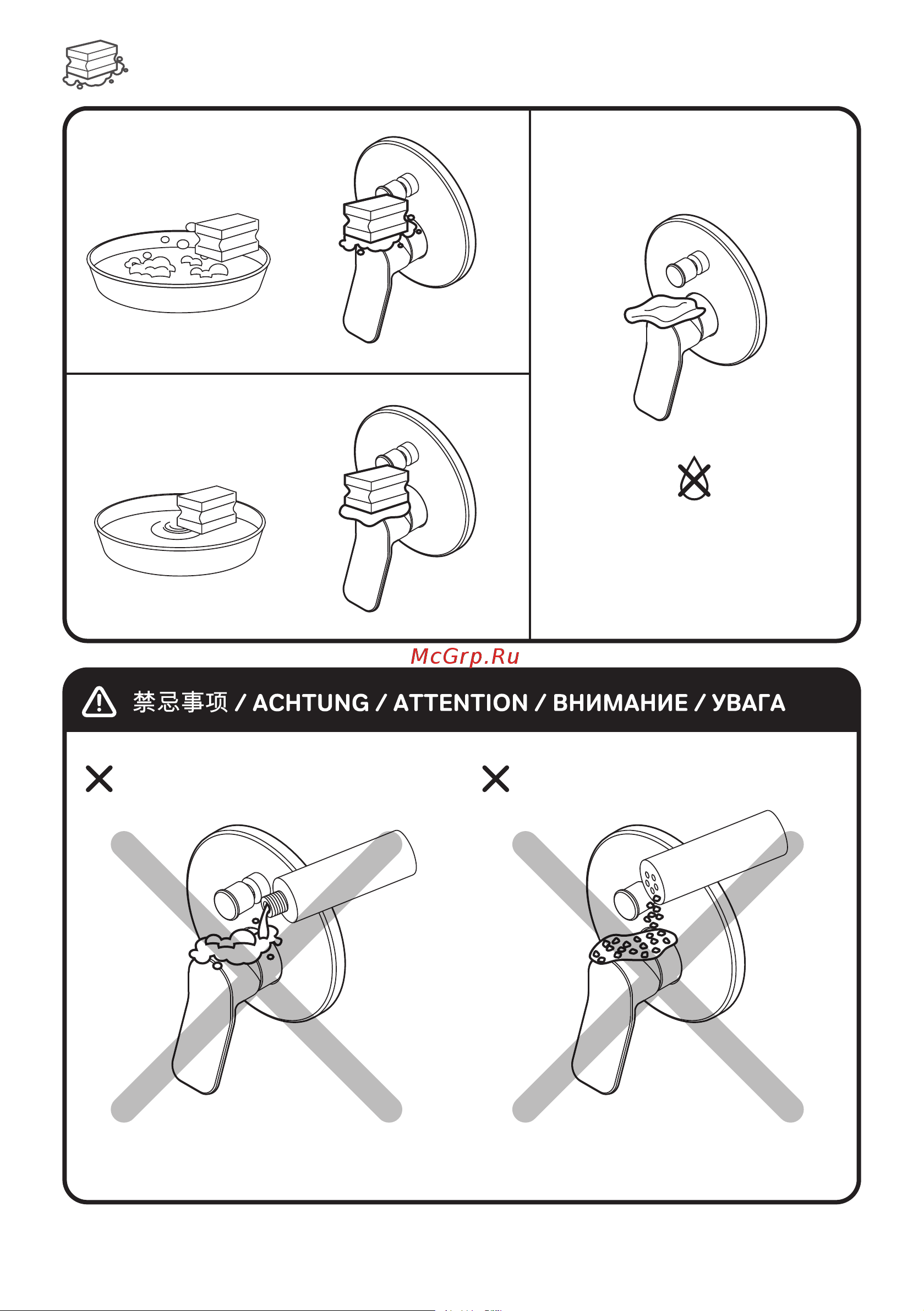 McGrp.Ru

禁忌事项 / ACHTUNG / ATTENTION / ВНИМАНИЕ / УВАГА