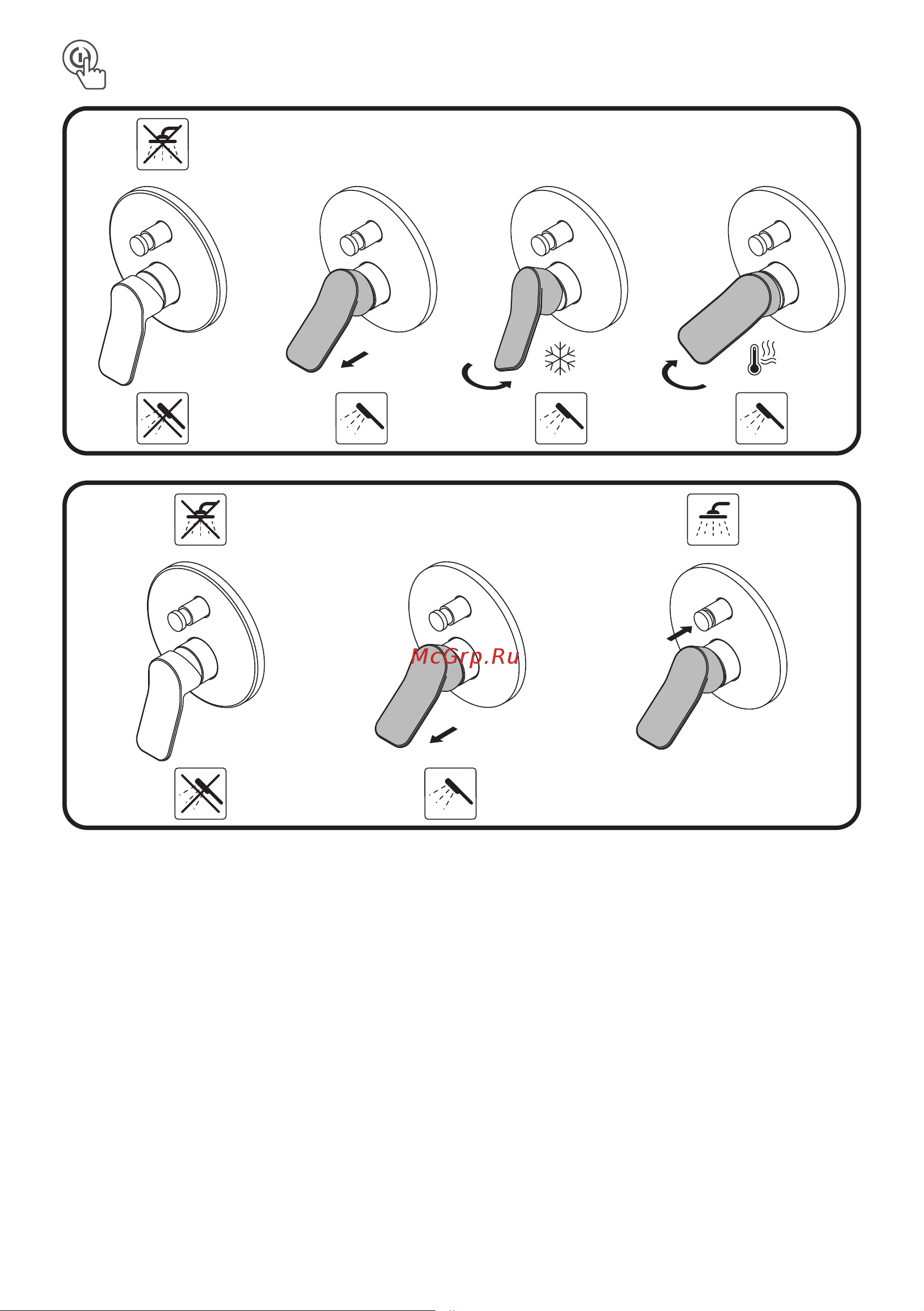 McGrp.Ru