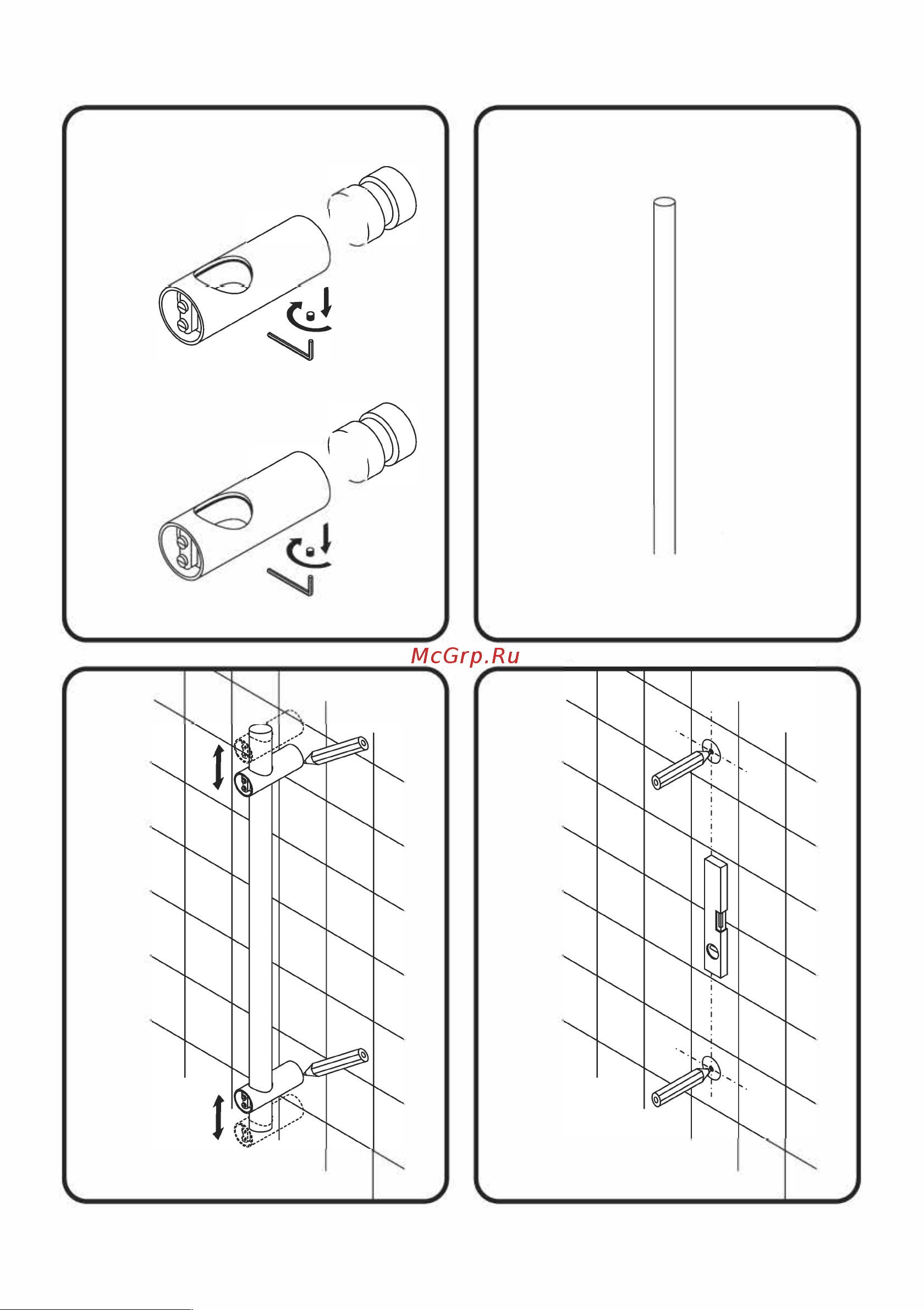 McGrp.Ru