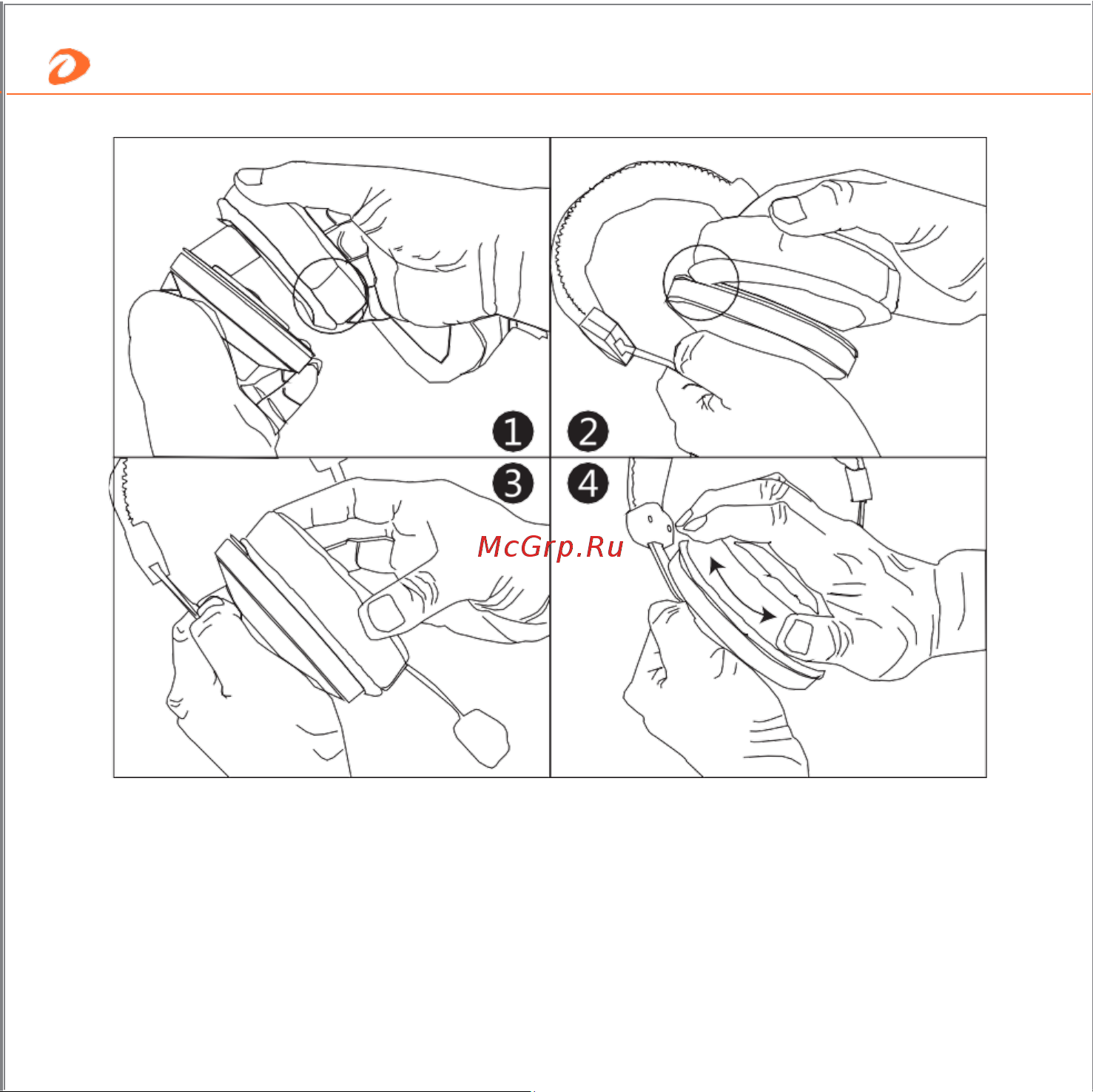 1
2
3
4
McGrp.Ru