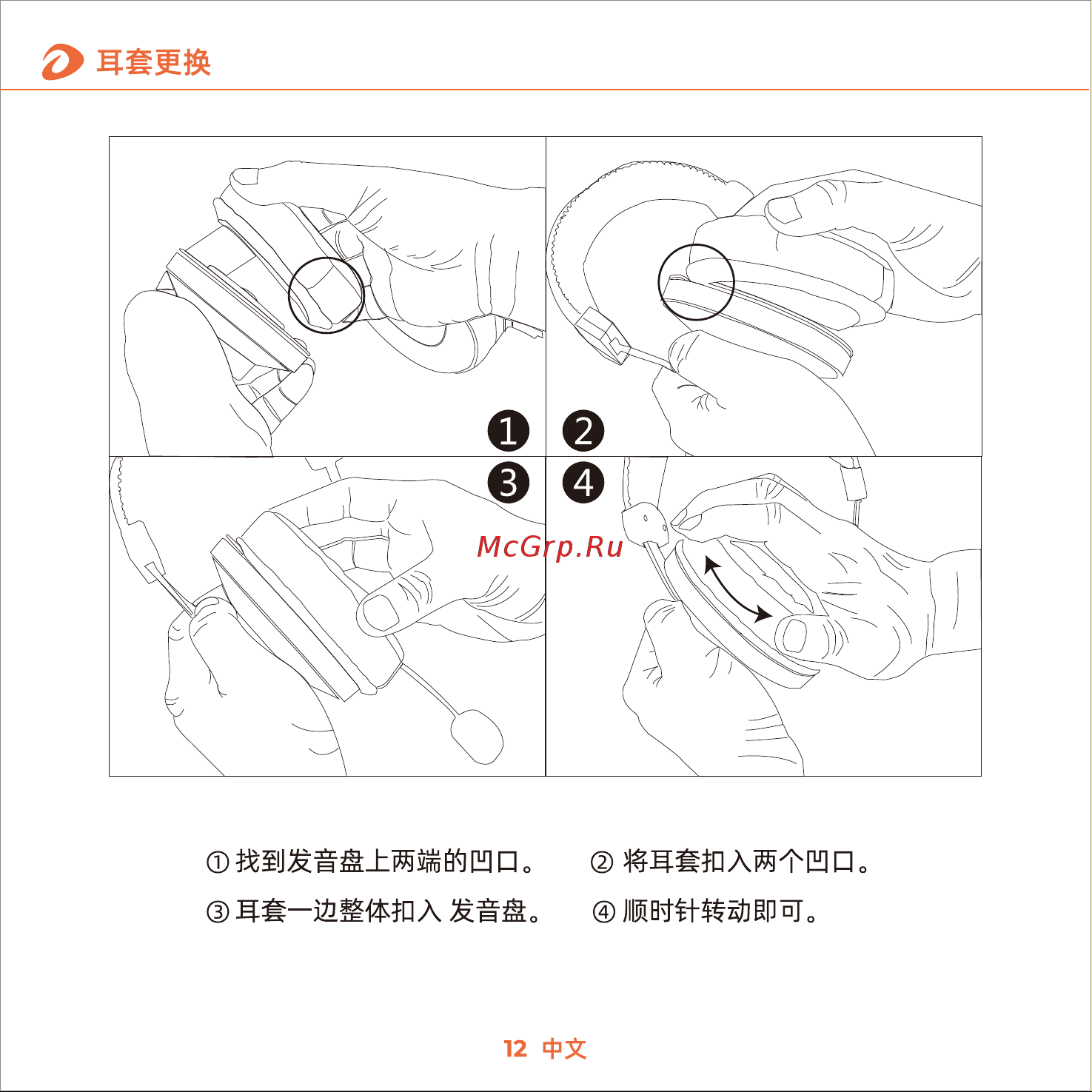 耳套更换

1
2
3
4

McGrp.Ru

① 找到发音盘上两端的凹口。 ② 将耳套扣入两个凹口。

③ 耳套一边整体扣入 发音盘。 ④ 顺时针转动即可。

12 中文