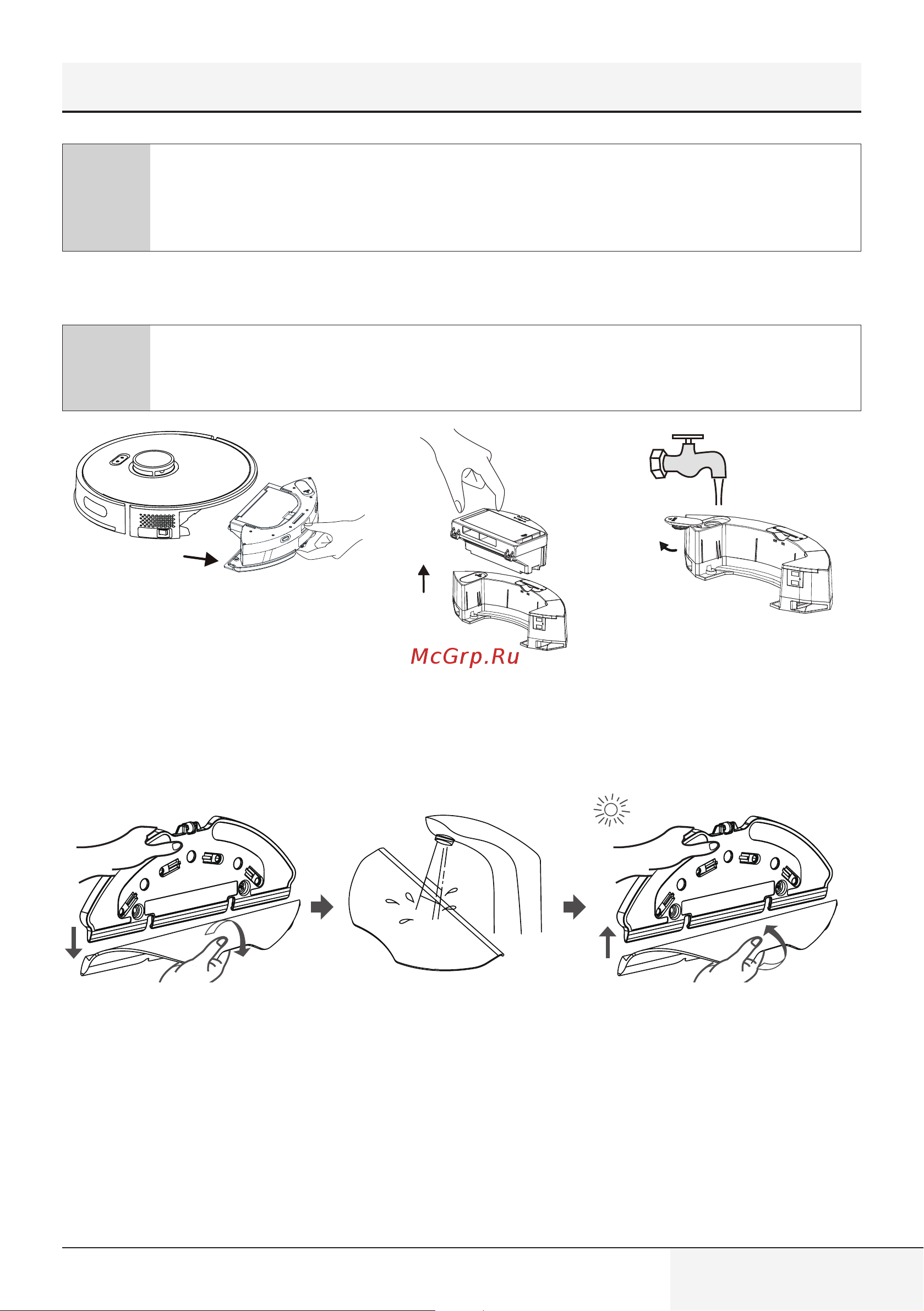 McGrp.Ru