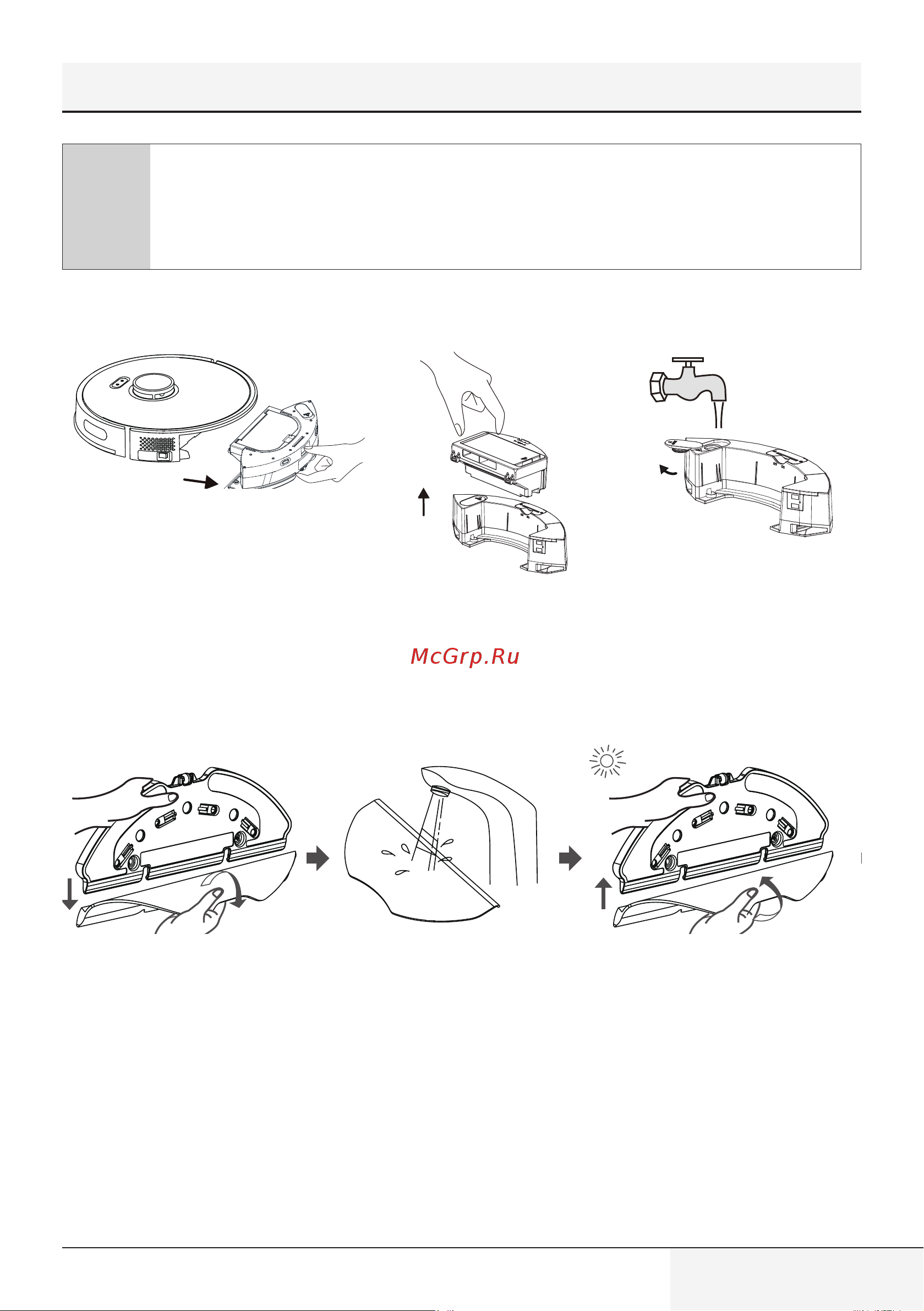 McGrp.Ru