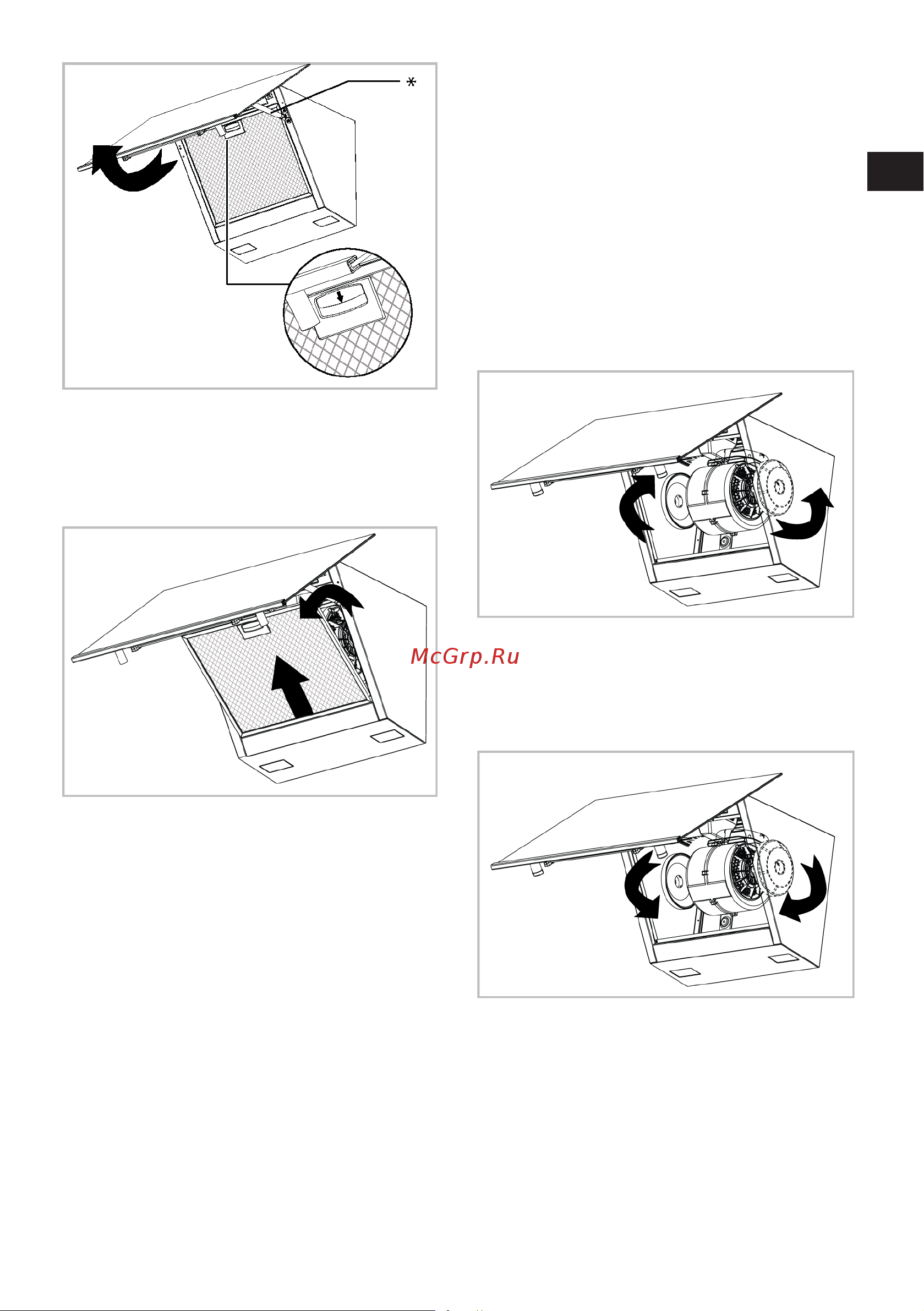 *

McGrp.Ru