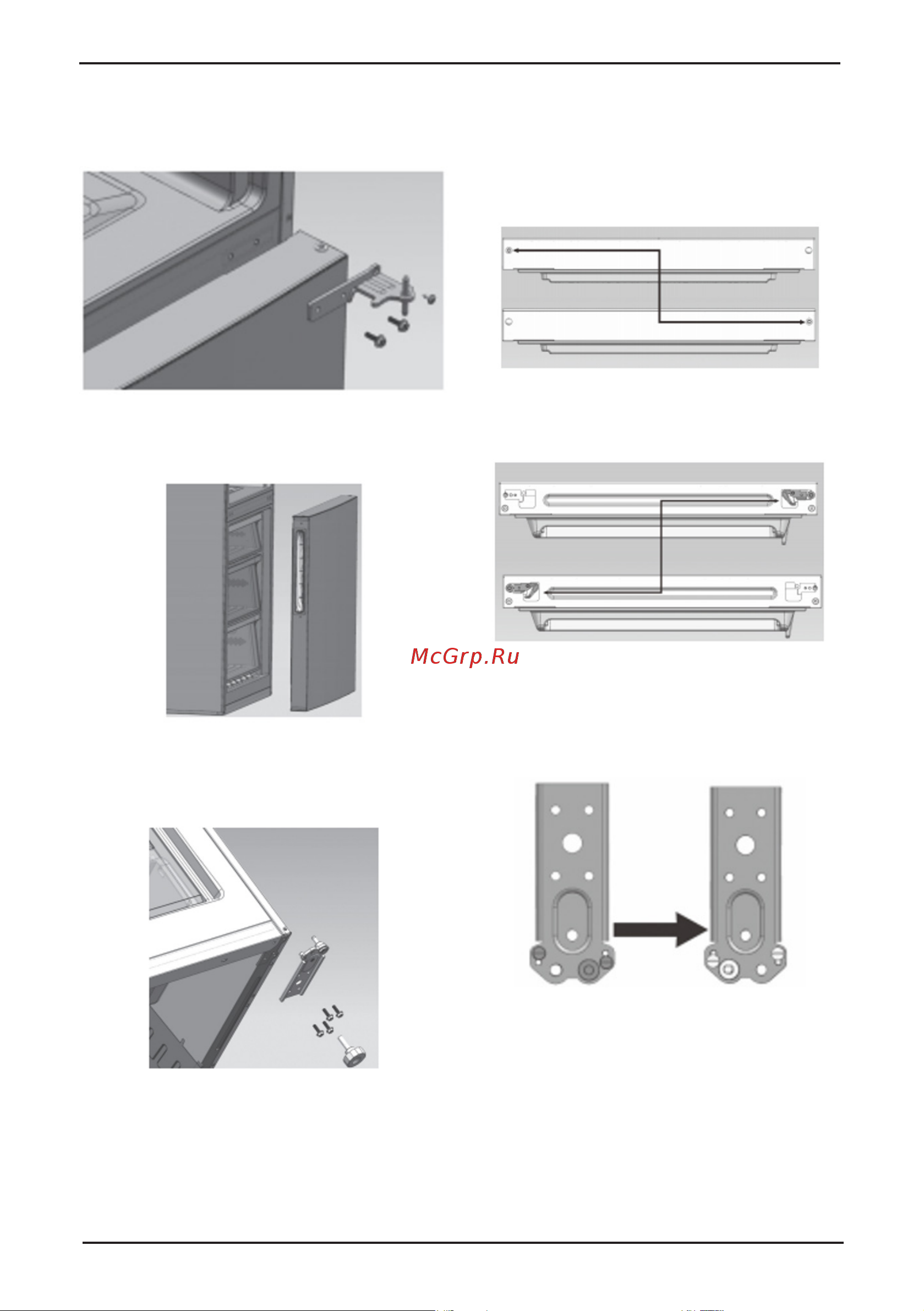 McGrp.Ru