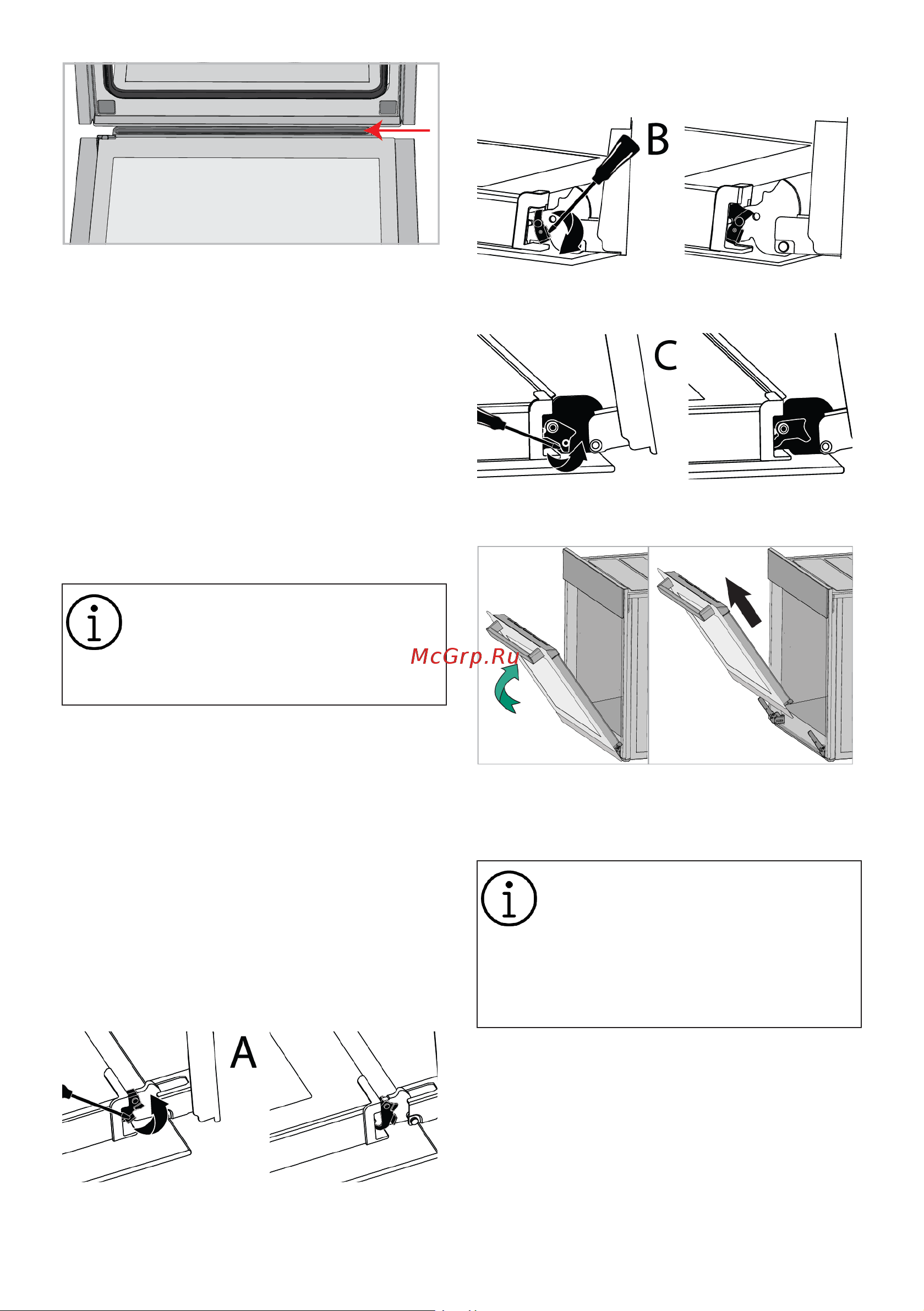 B

C

McGrp.Ru

A