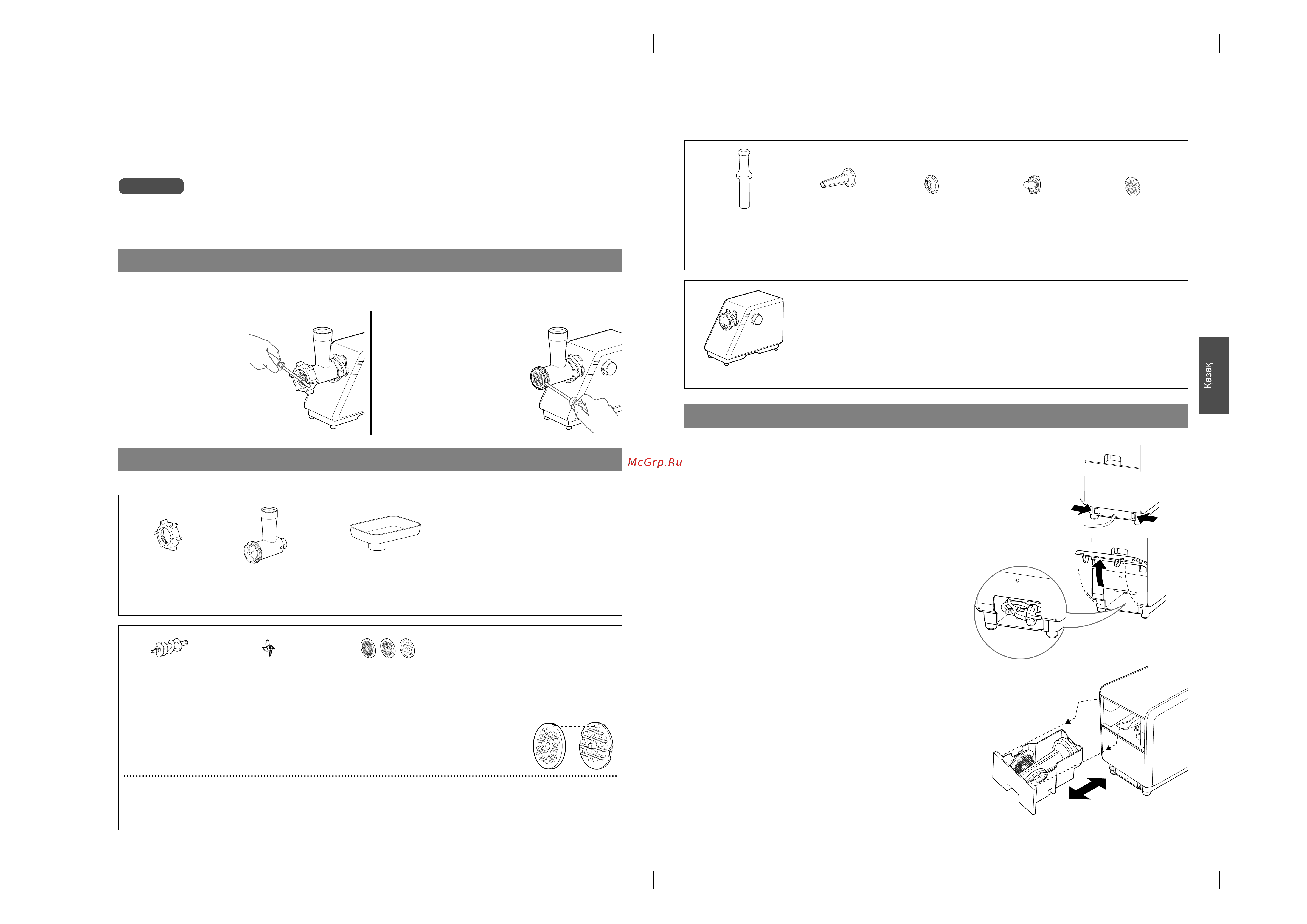 McGrp.Ru

Қазақ