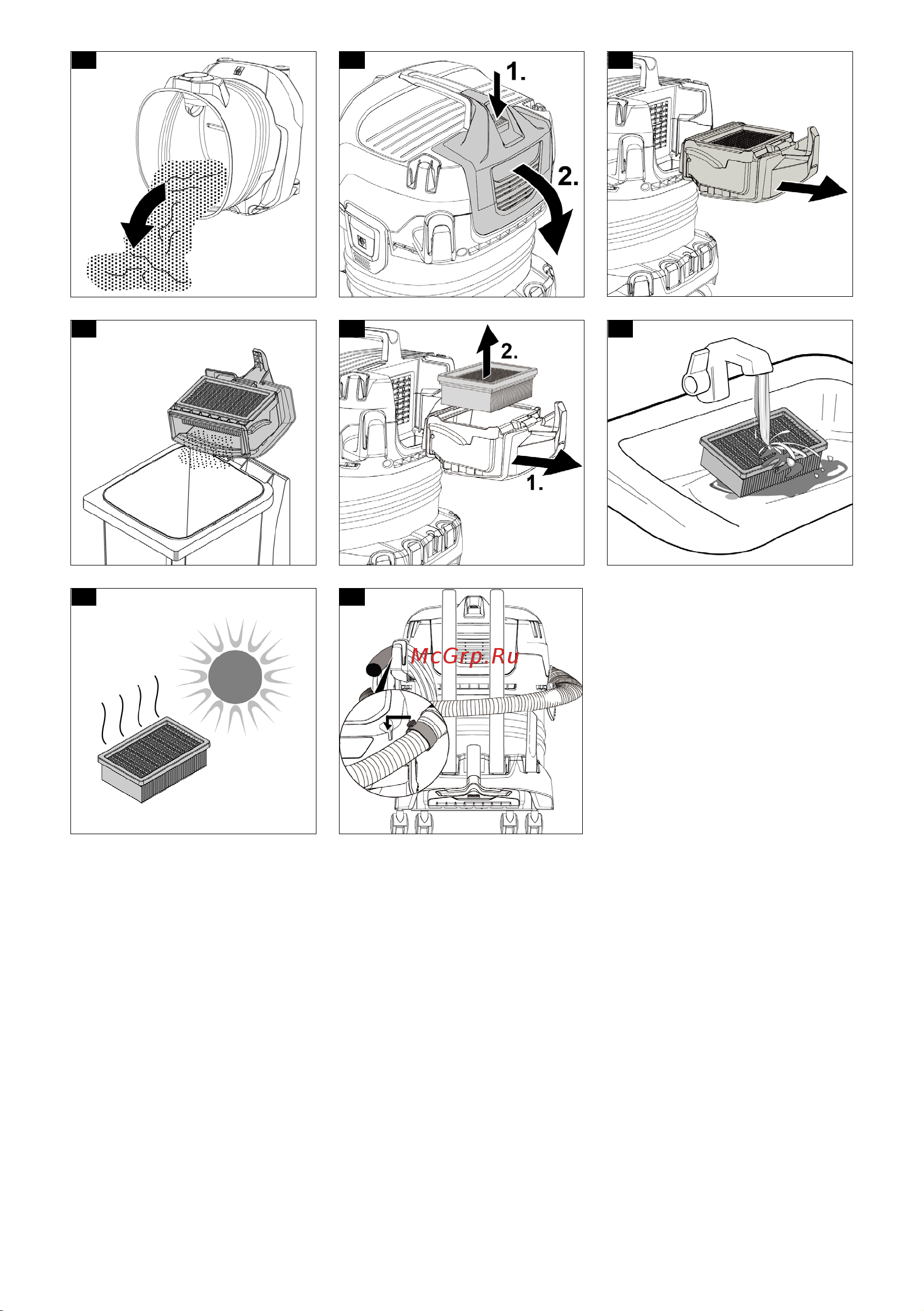 1.

2.

2.

1.

McGrp.Ru