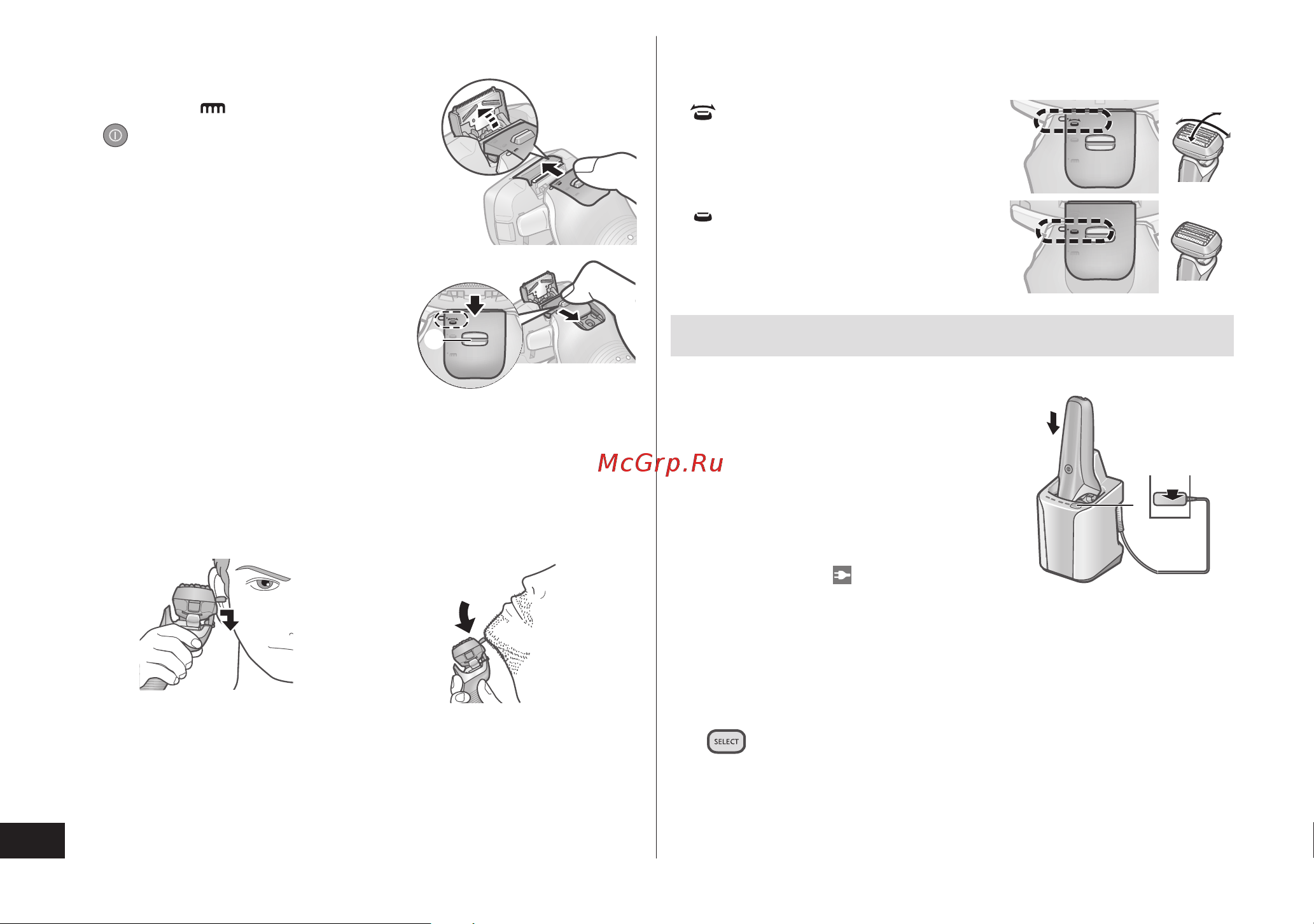 McGrp.Ru

SELECT