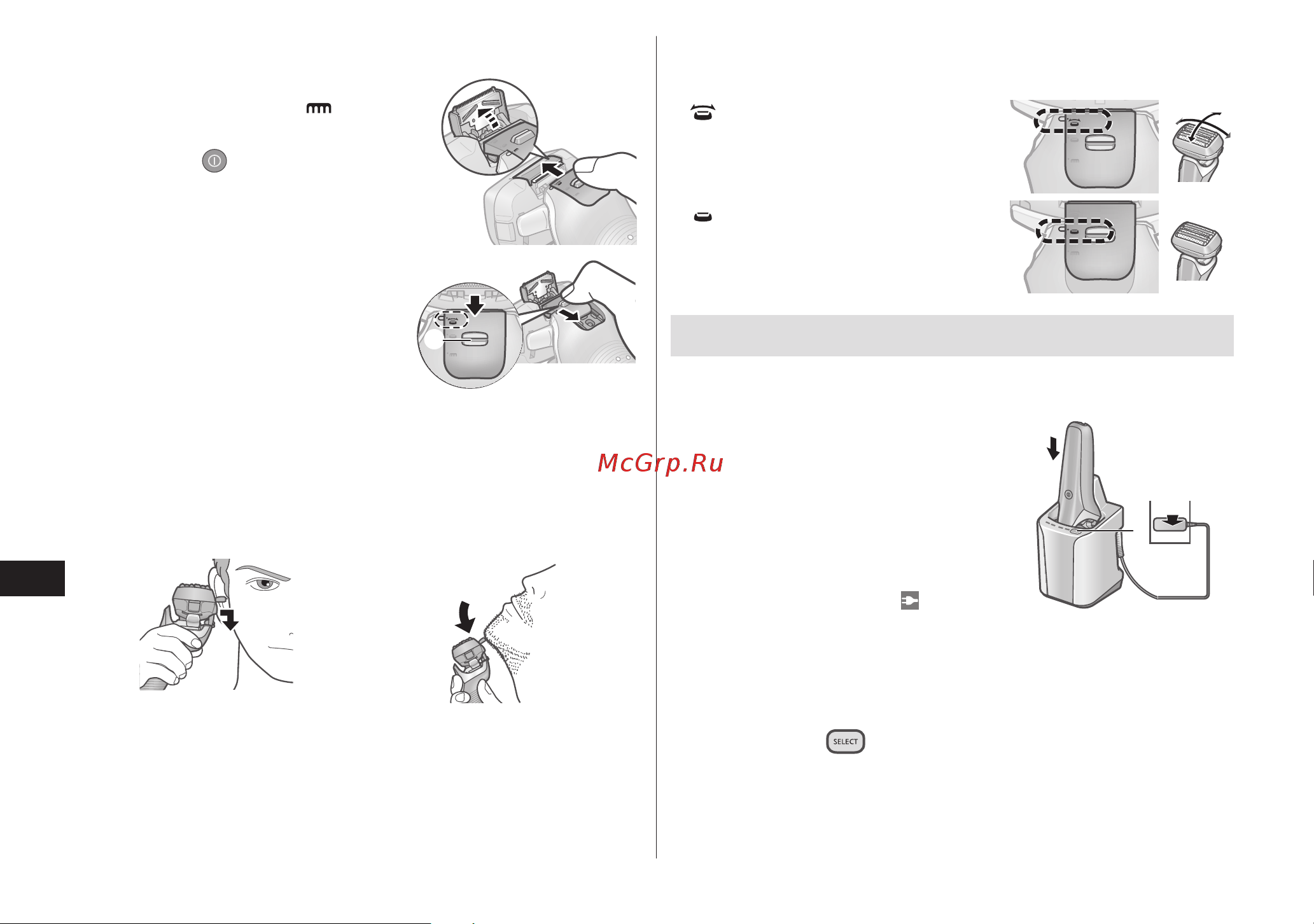 McGrp.Ru

SELECT