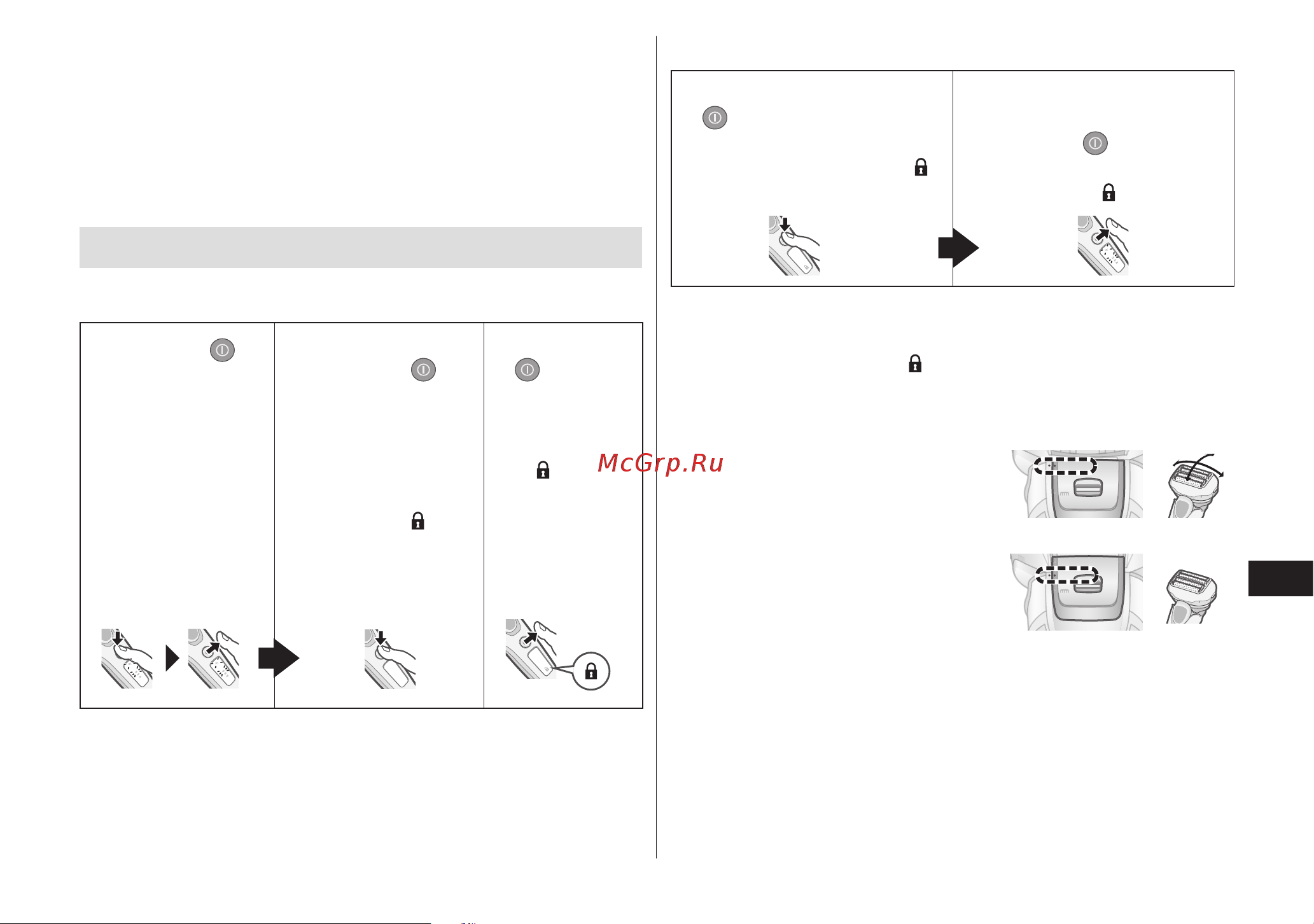 McGrp.Ru