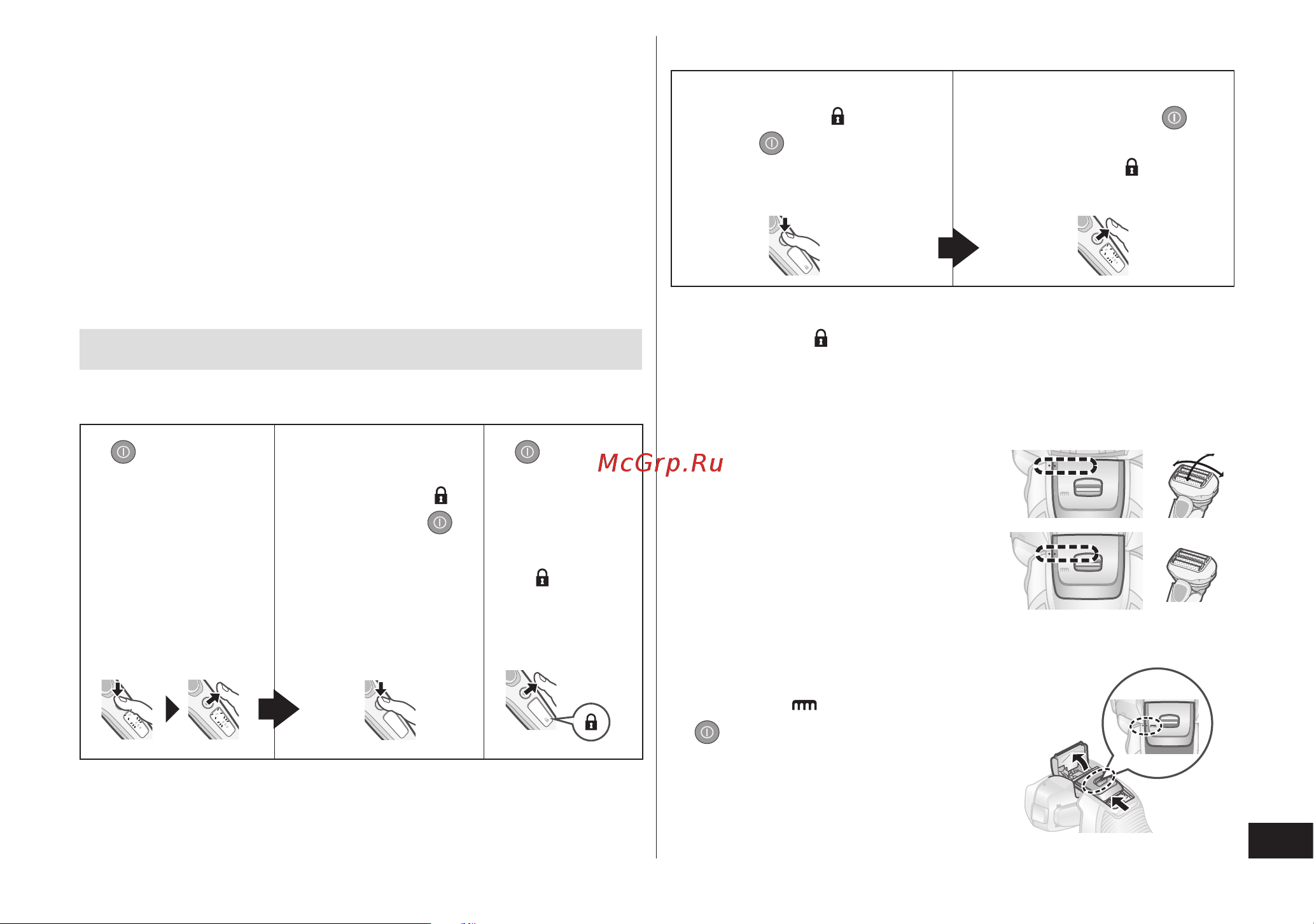 McGrp.Ru