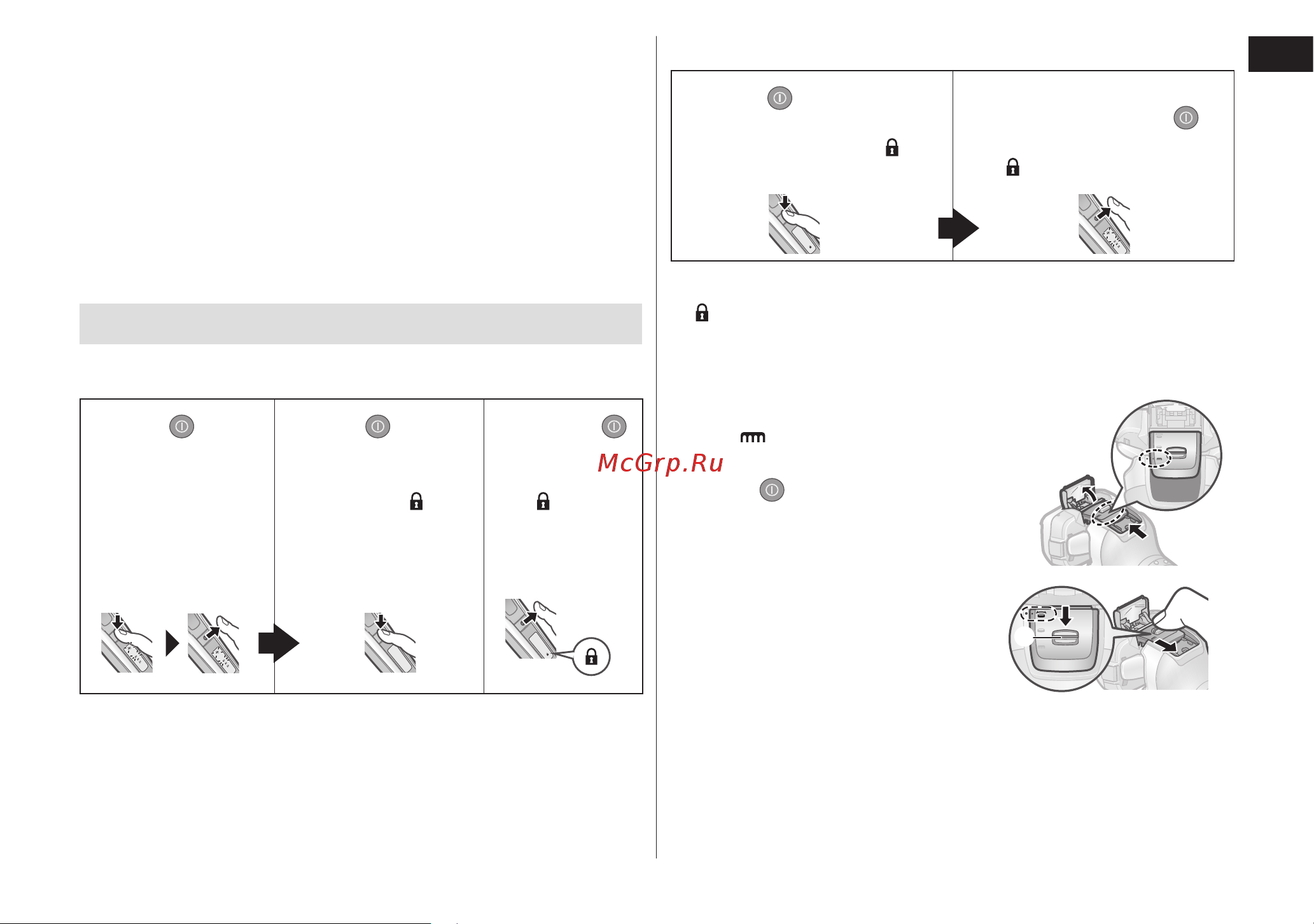 McGrp.Ru