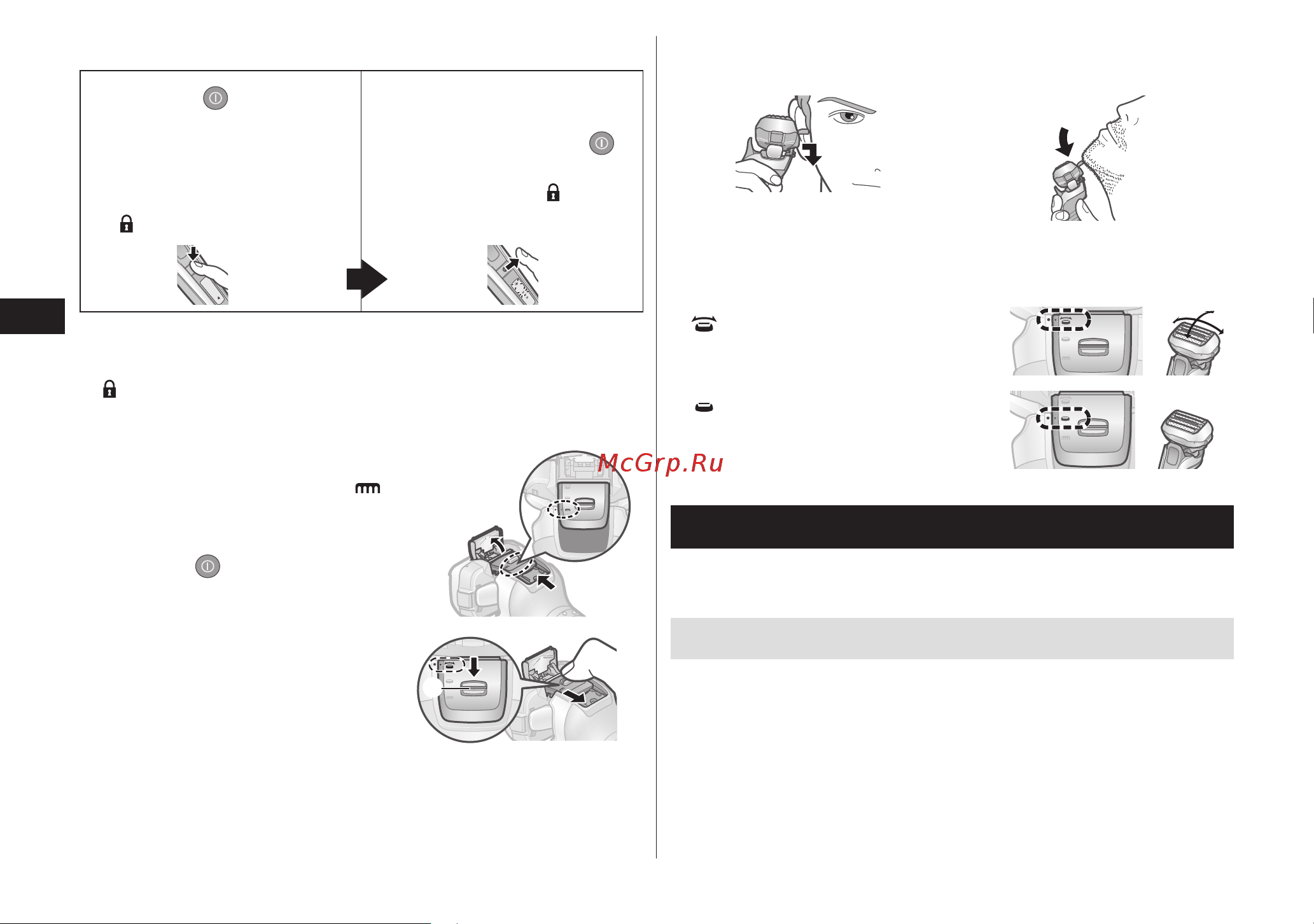 McGrp.Ru