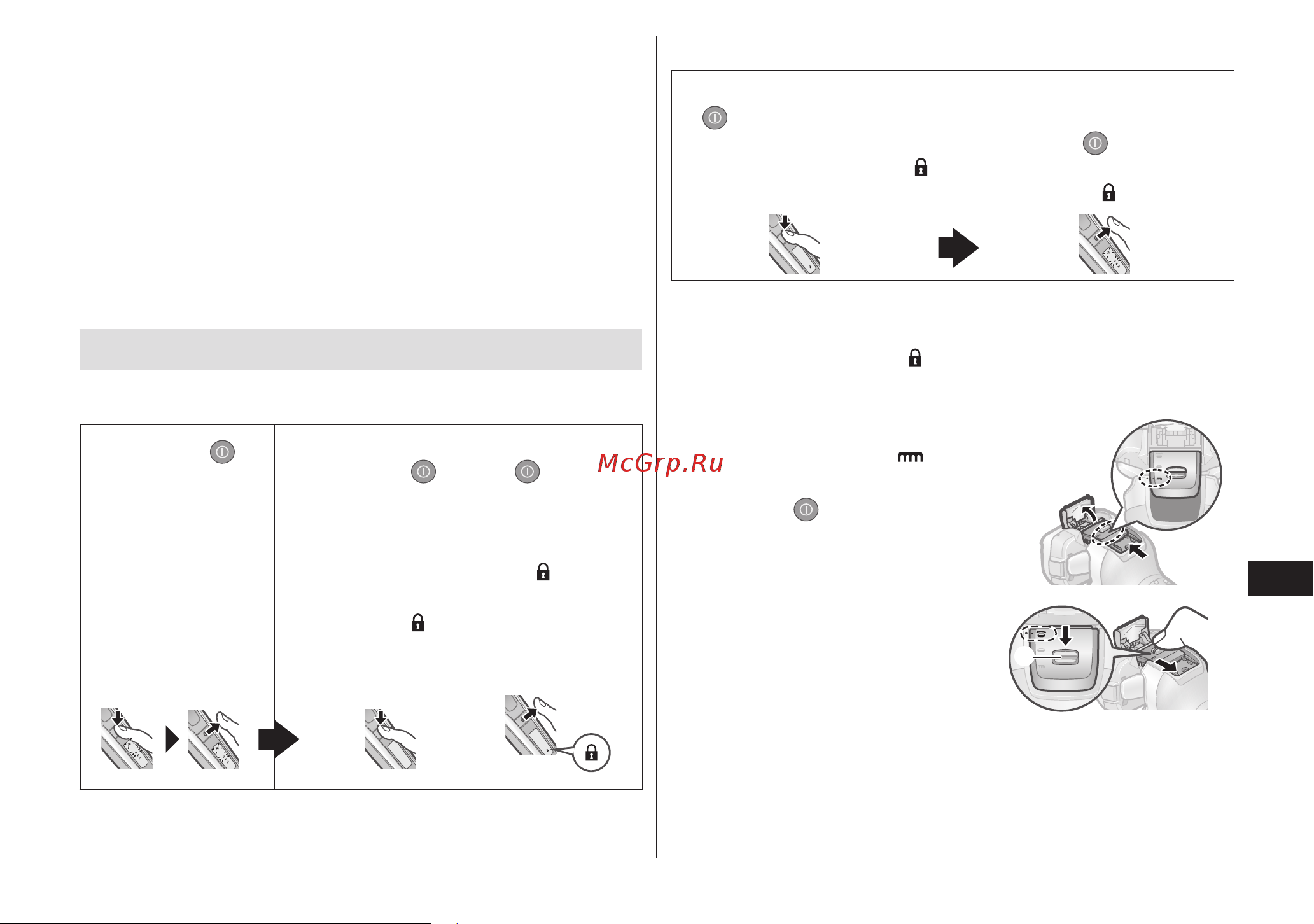 McGrp.Ru