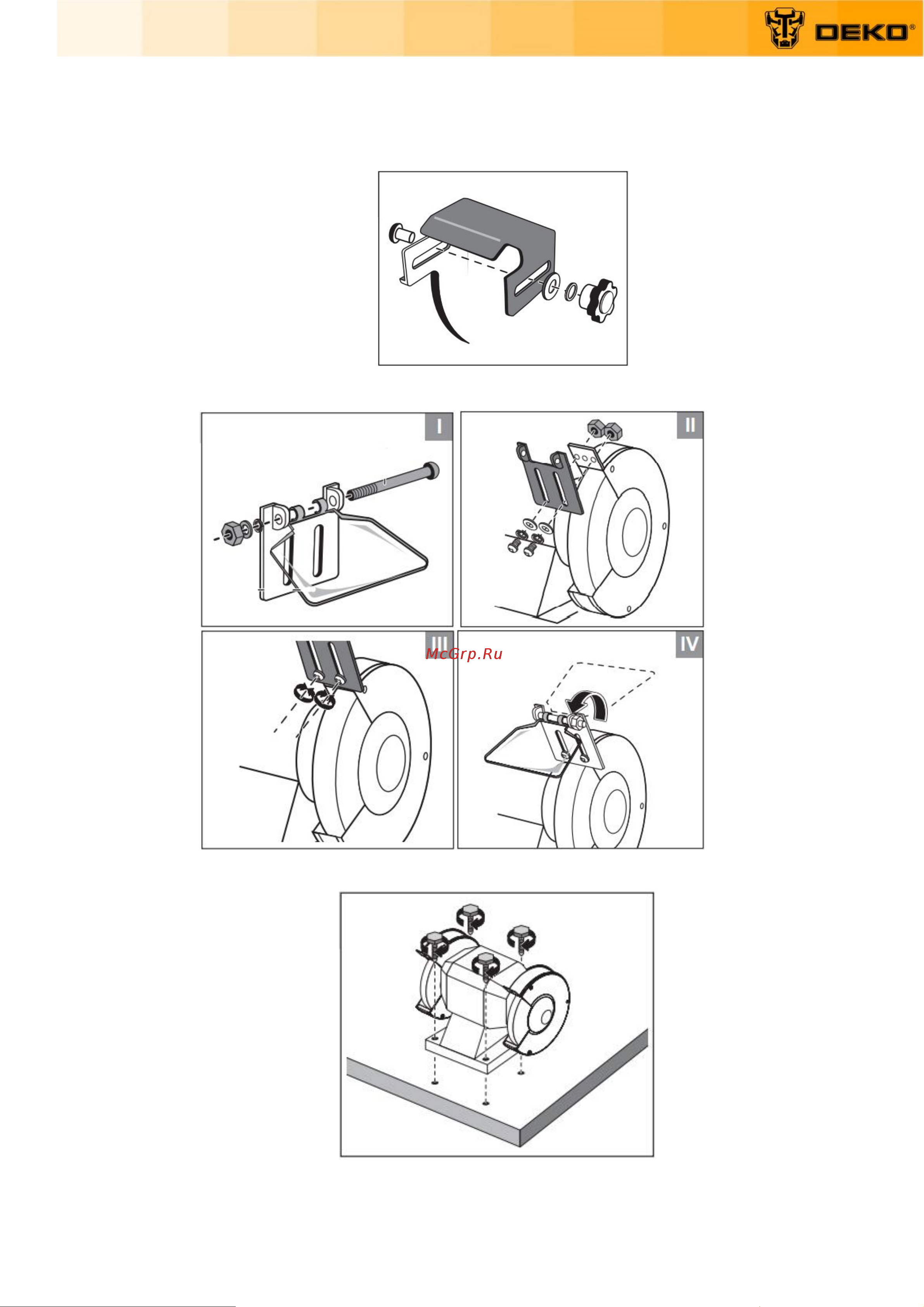 DEKO®

I

II

III

McGrp.Ru

IV