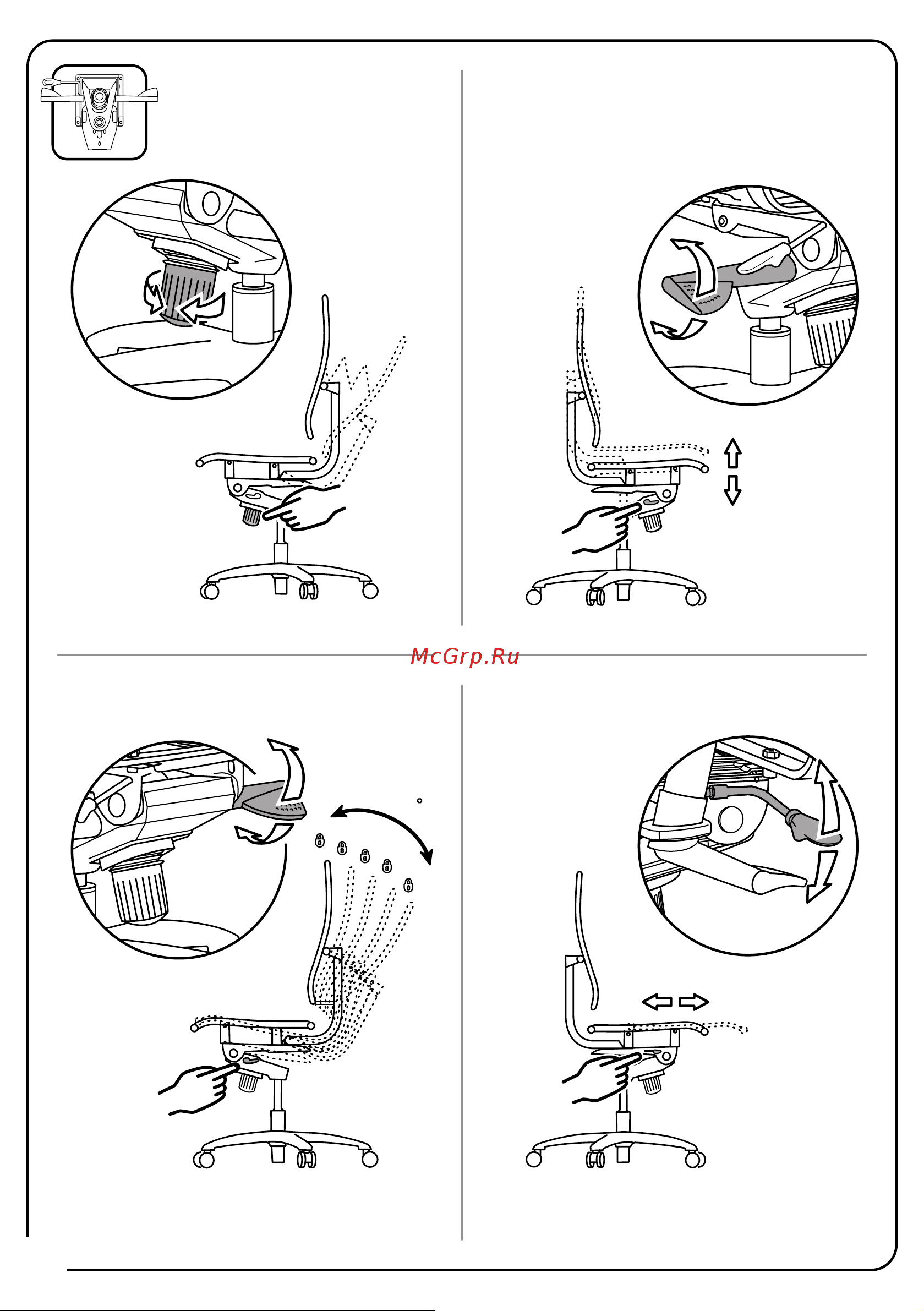 McGrp.Ru