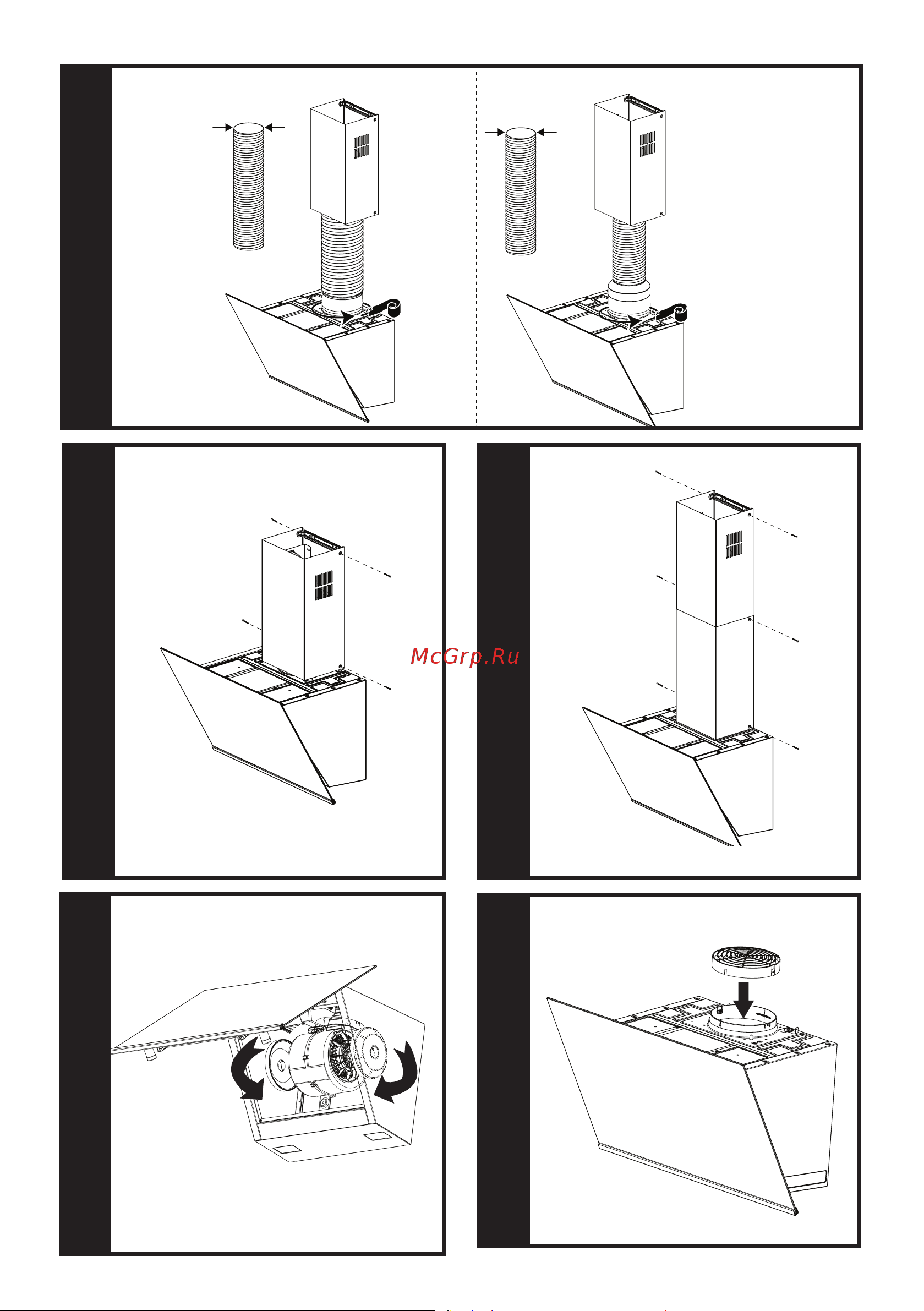 McGrp.Ru