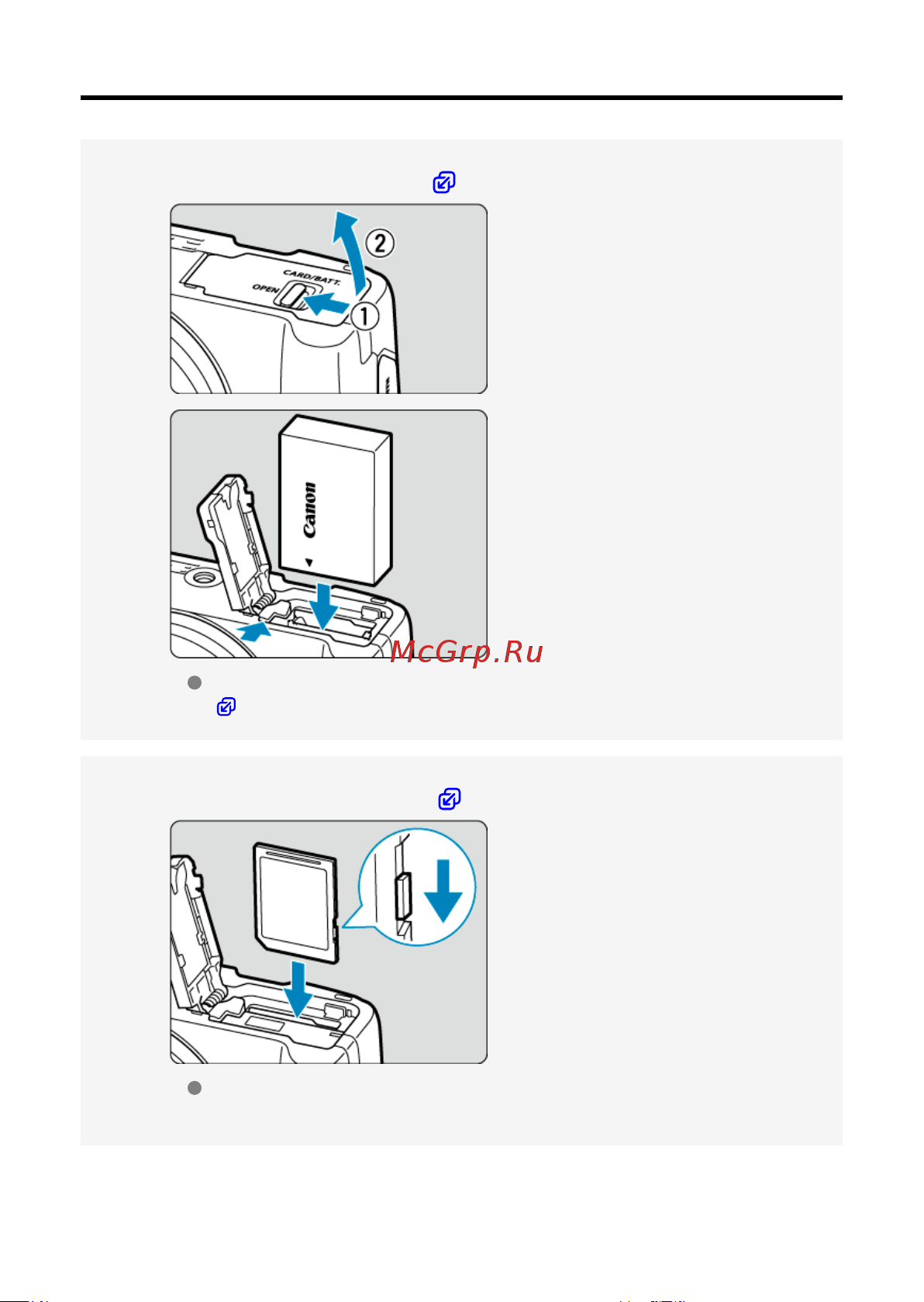 ②

CARD/BATT.

OPEN

①

Canon

McGrp.Ru