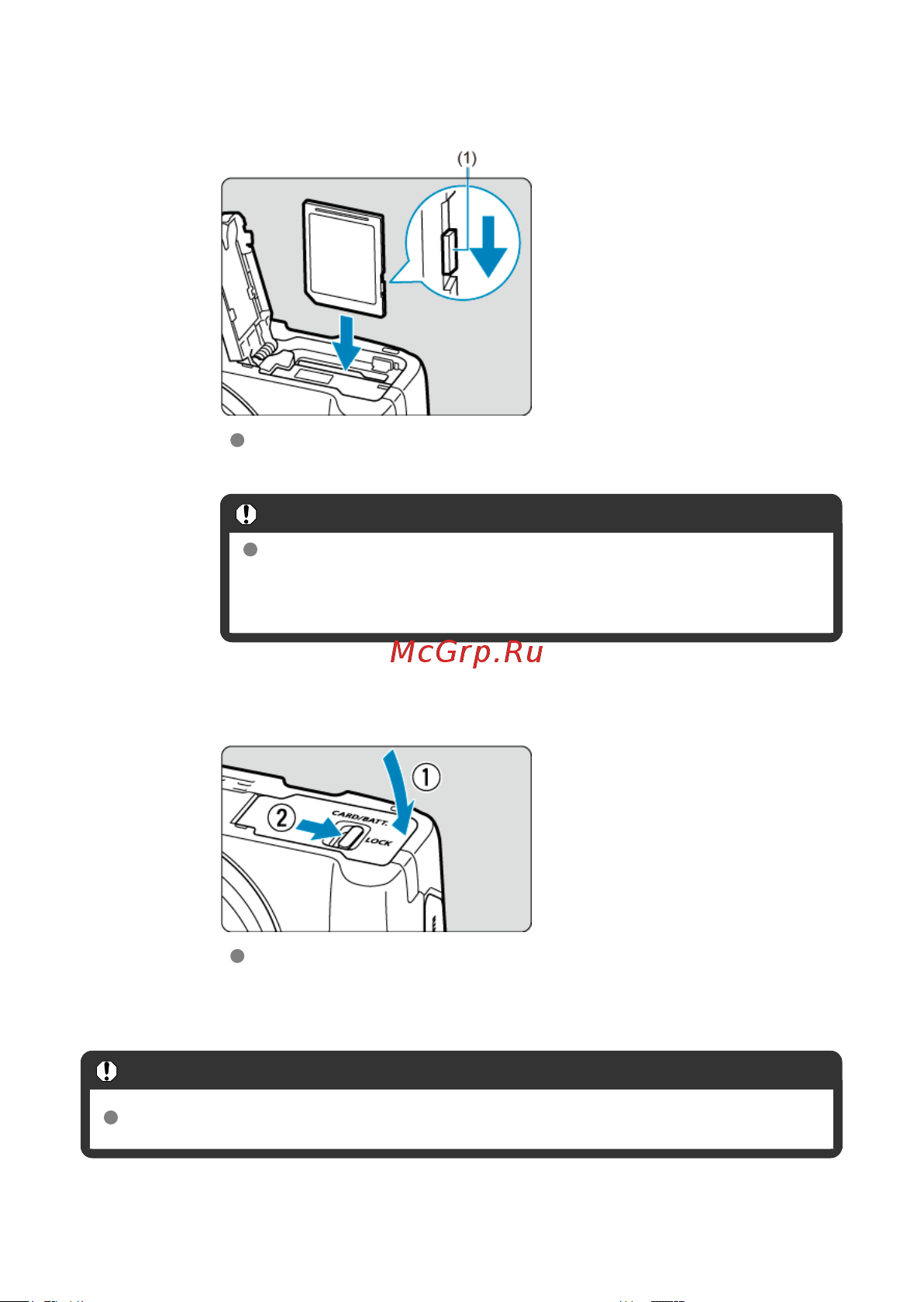 (1)

McGrp.Ru

1
2
CARD/BATT.
LOCK