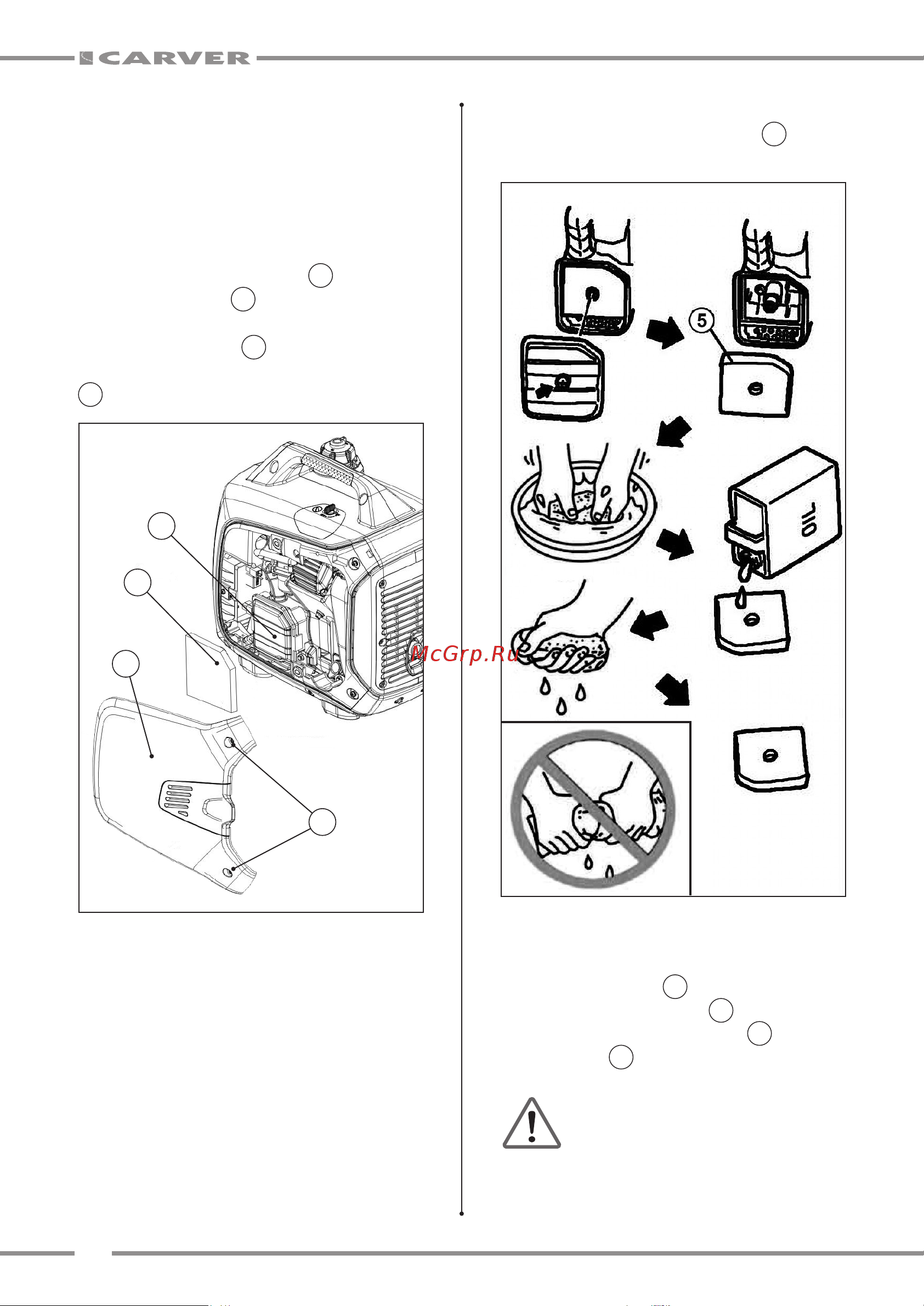 CARVER

5

OIL

McGrp.Ru