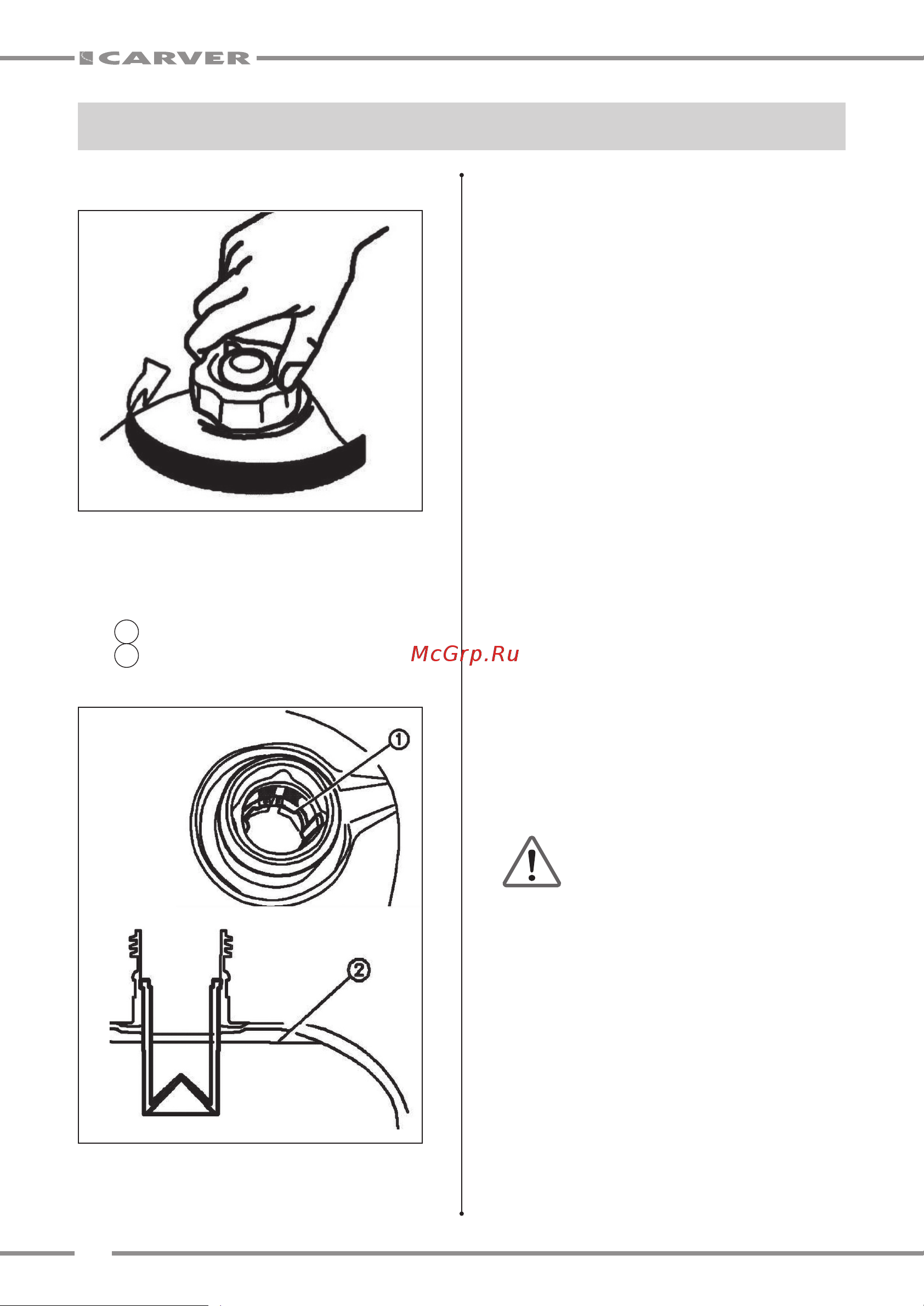 CARVER

McGrp.Ru

①

②