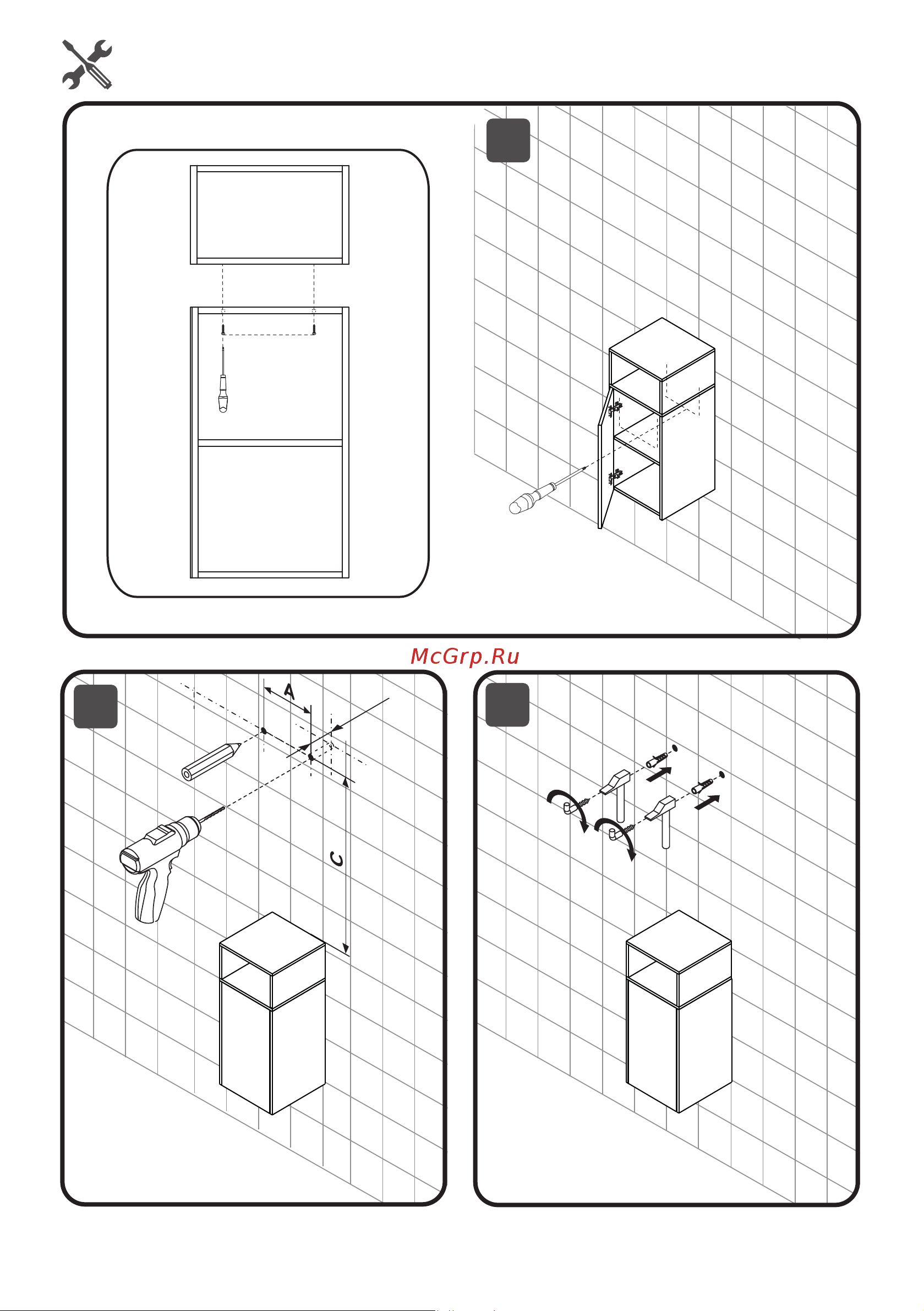 McGrp.Ru

A

C