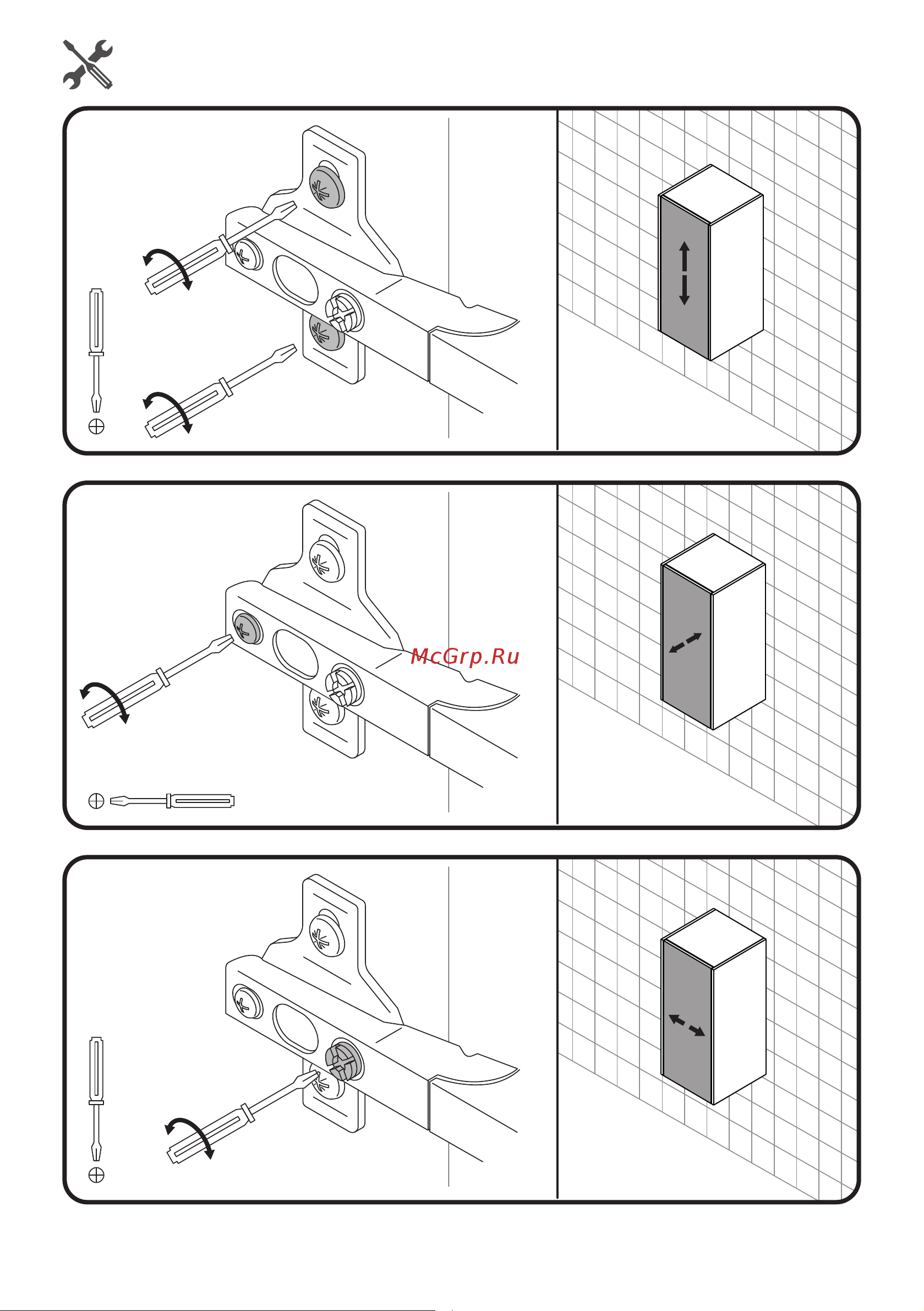 McGrp.Ru