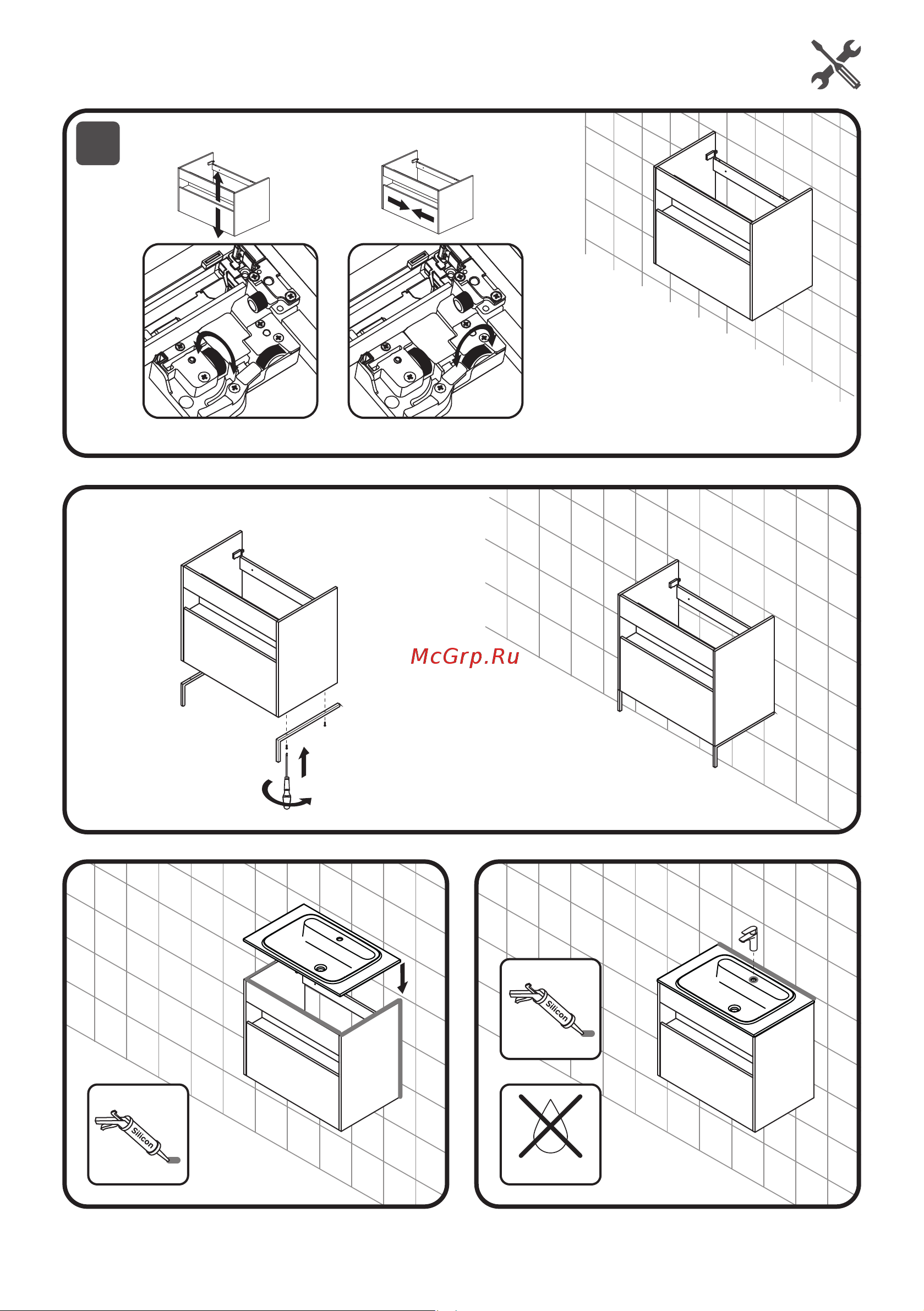 McGrp.Ru

Silicon

Silicon