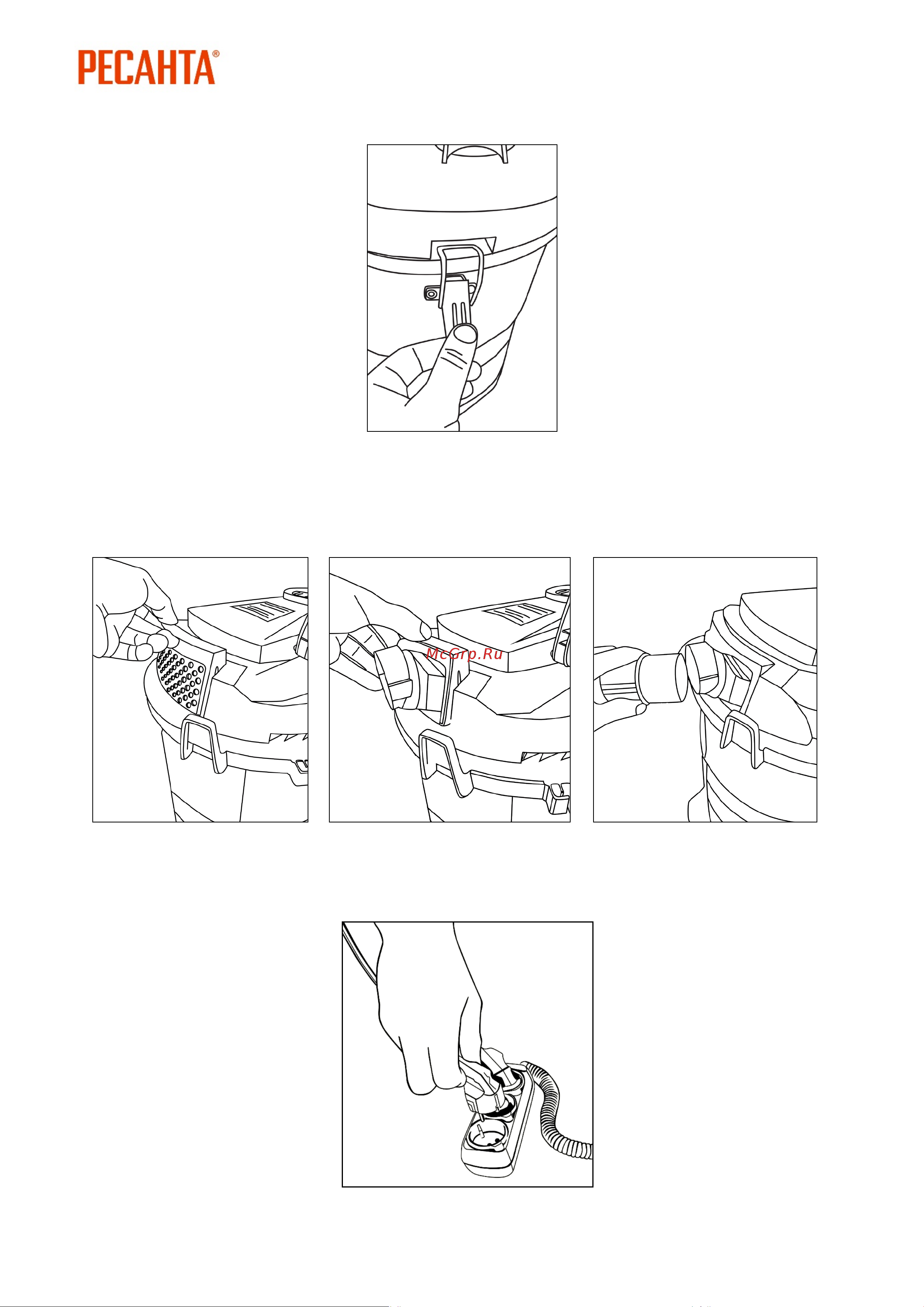 РЕСАНТА®

McGrp.Ru