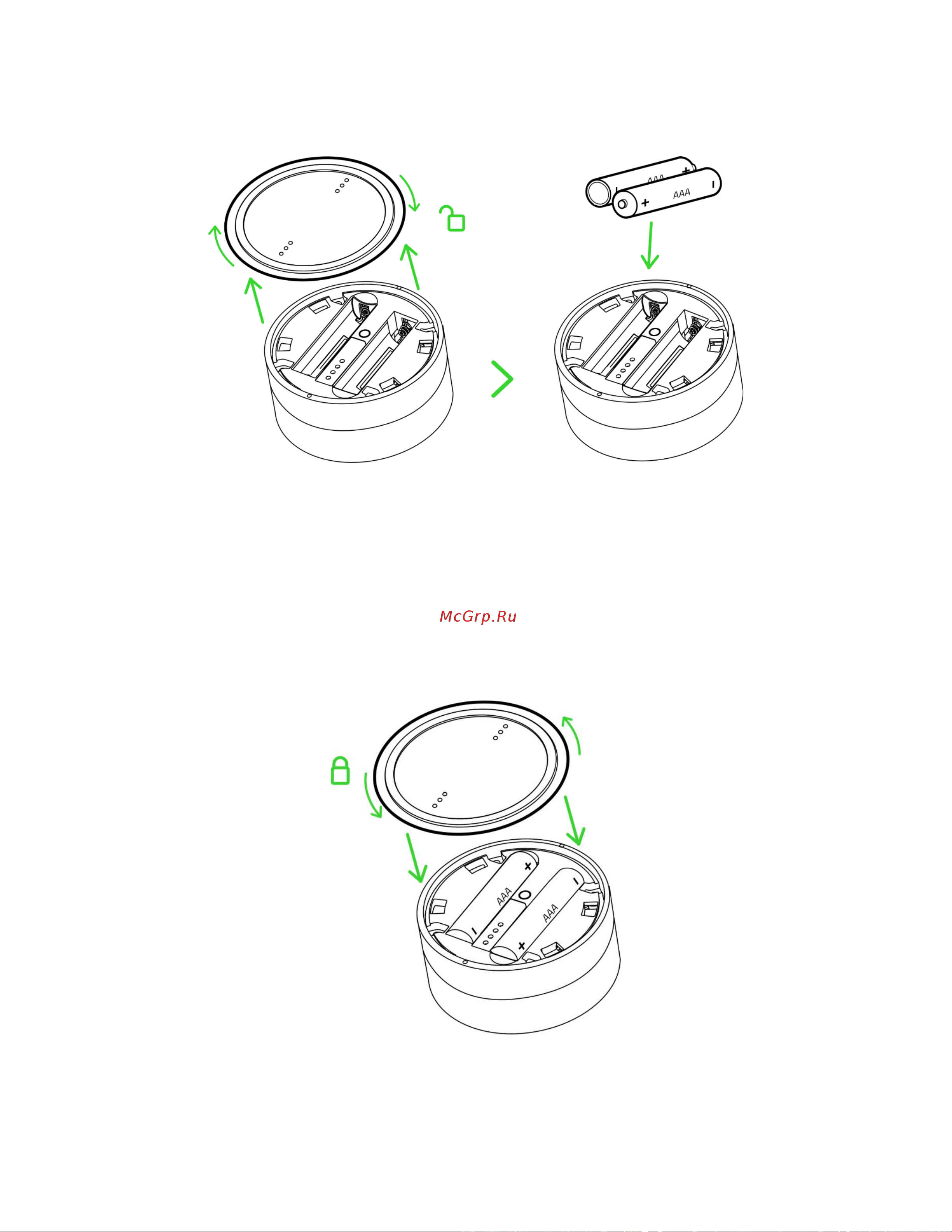 AAA
AAA
McGrp.Ru
AAA
AAA