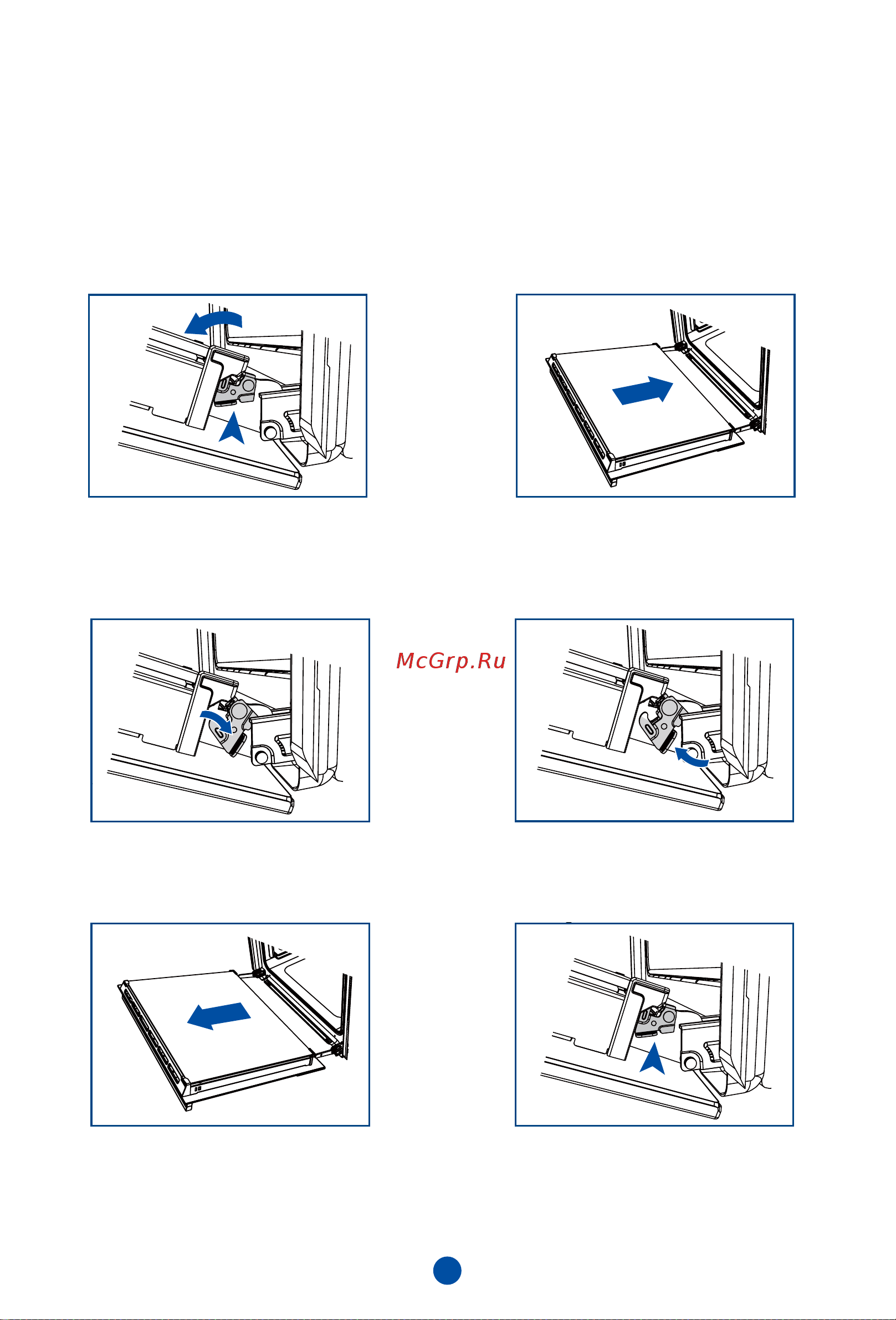 McGrp.Ru