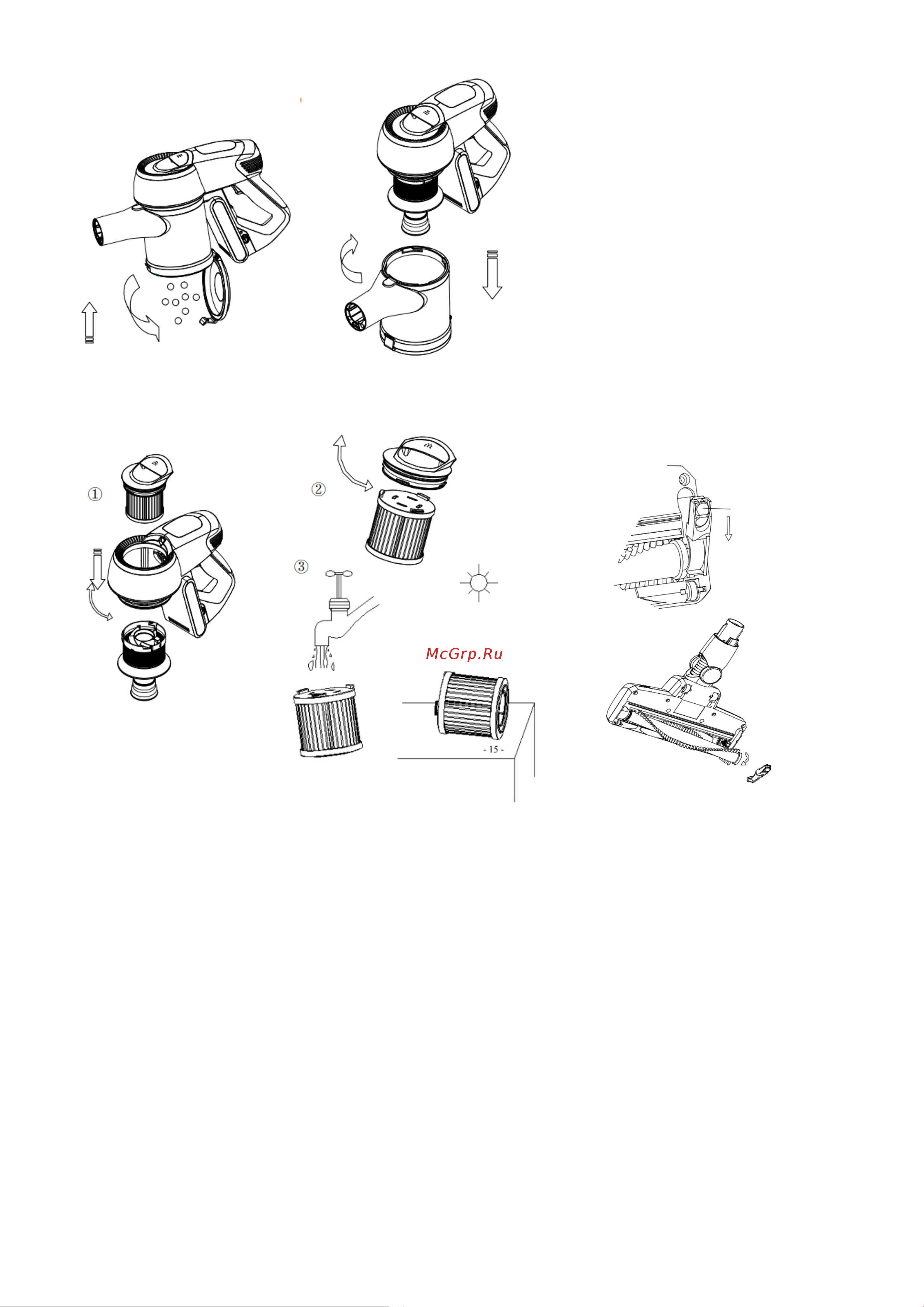 ①

②

③

McGrp.Ru

- 15 -