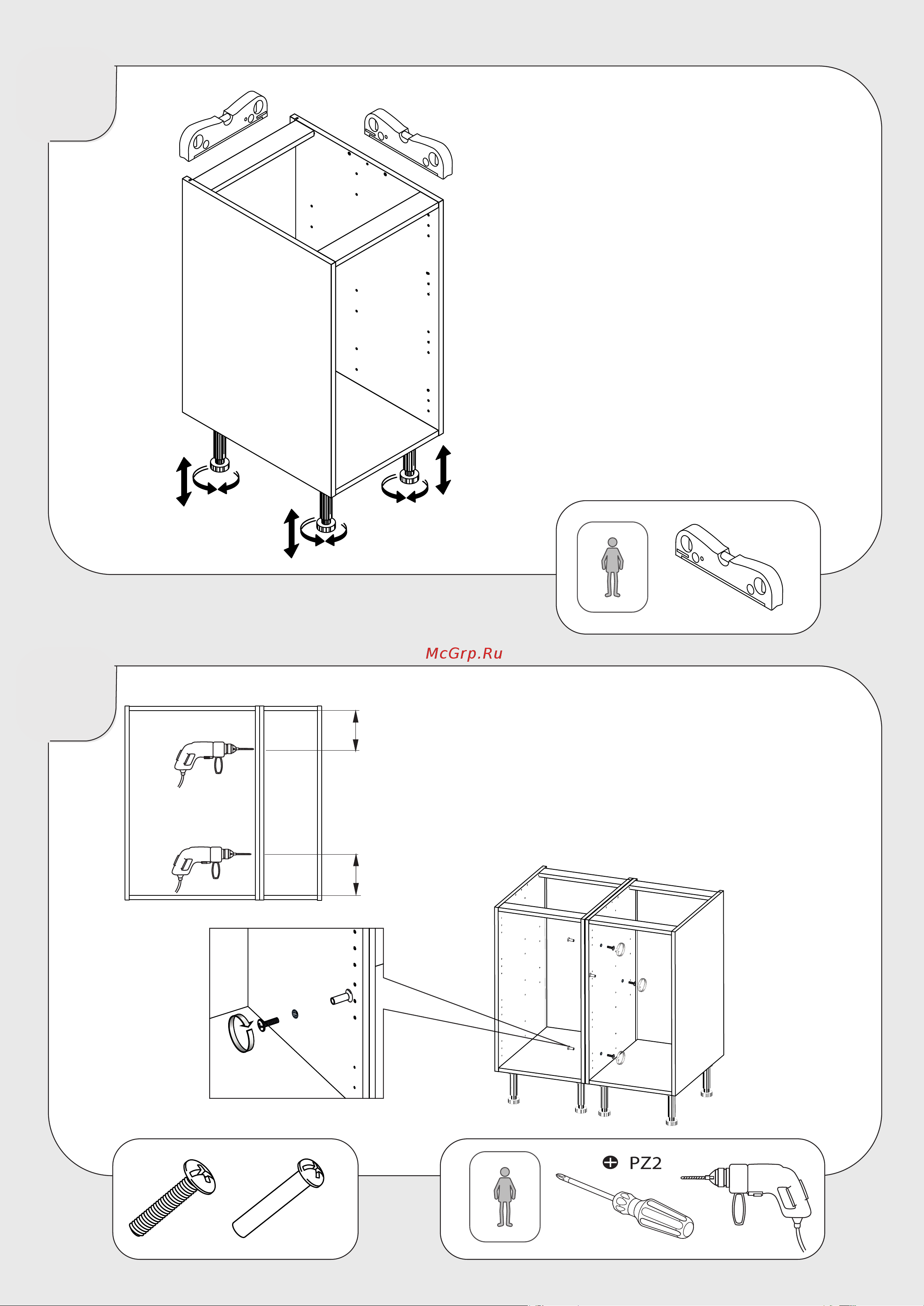 McGrp.Ru

PZ2