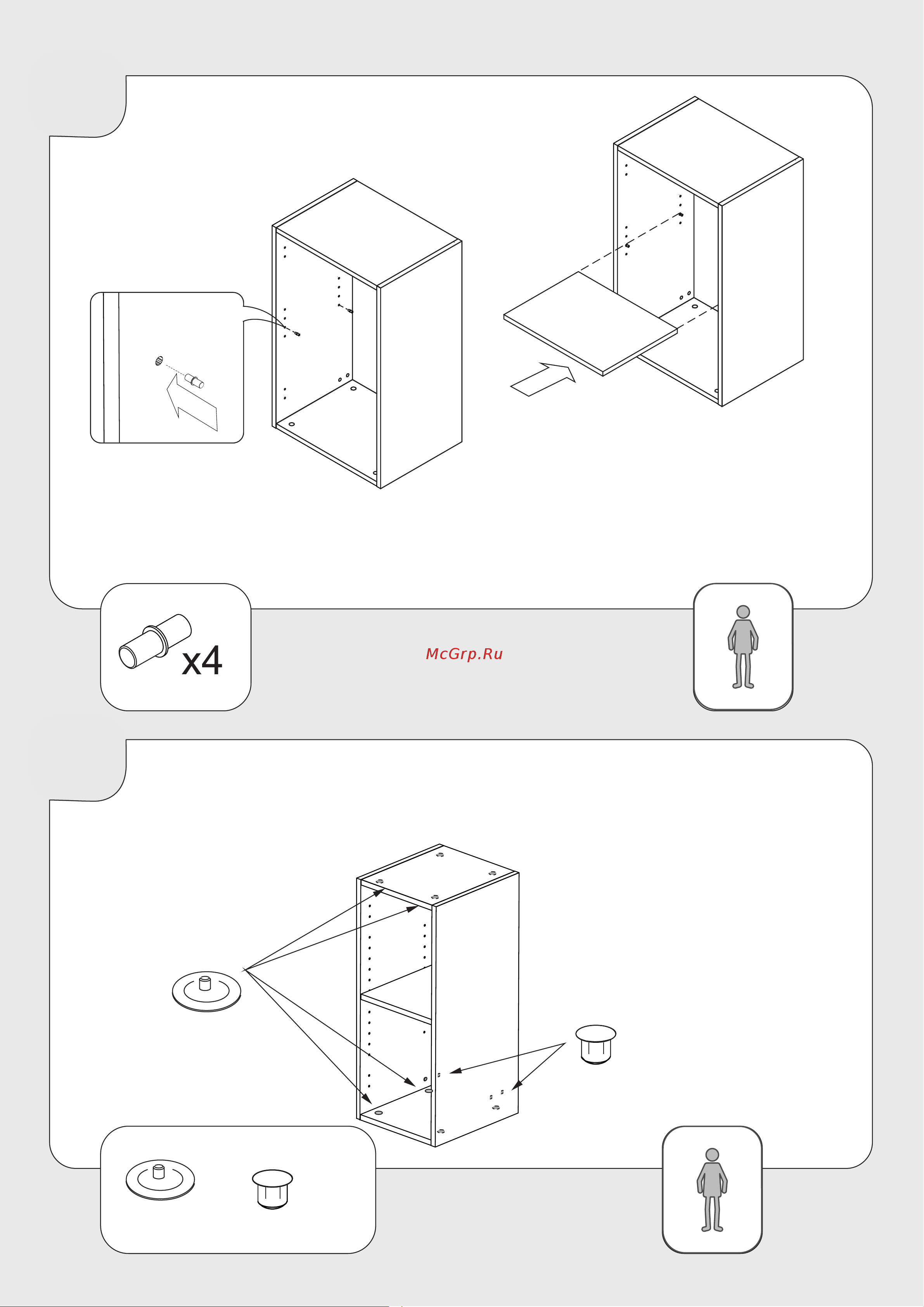 x4

McGrp.Ru