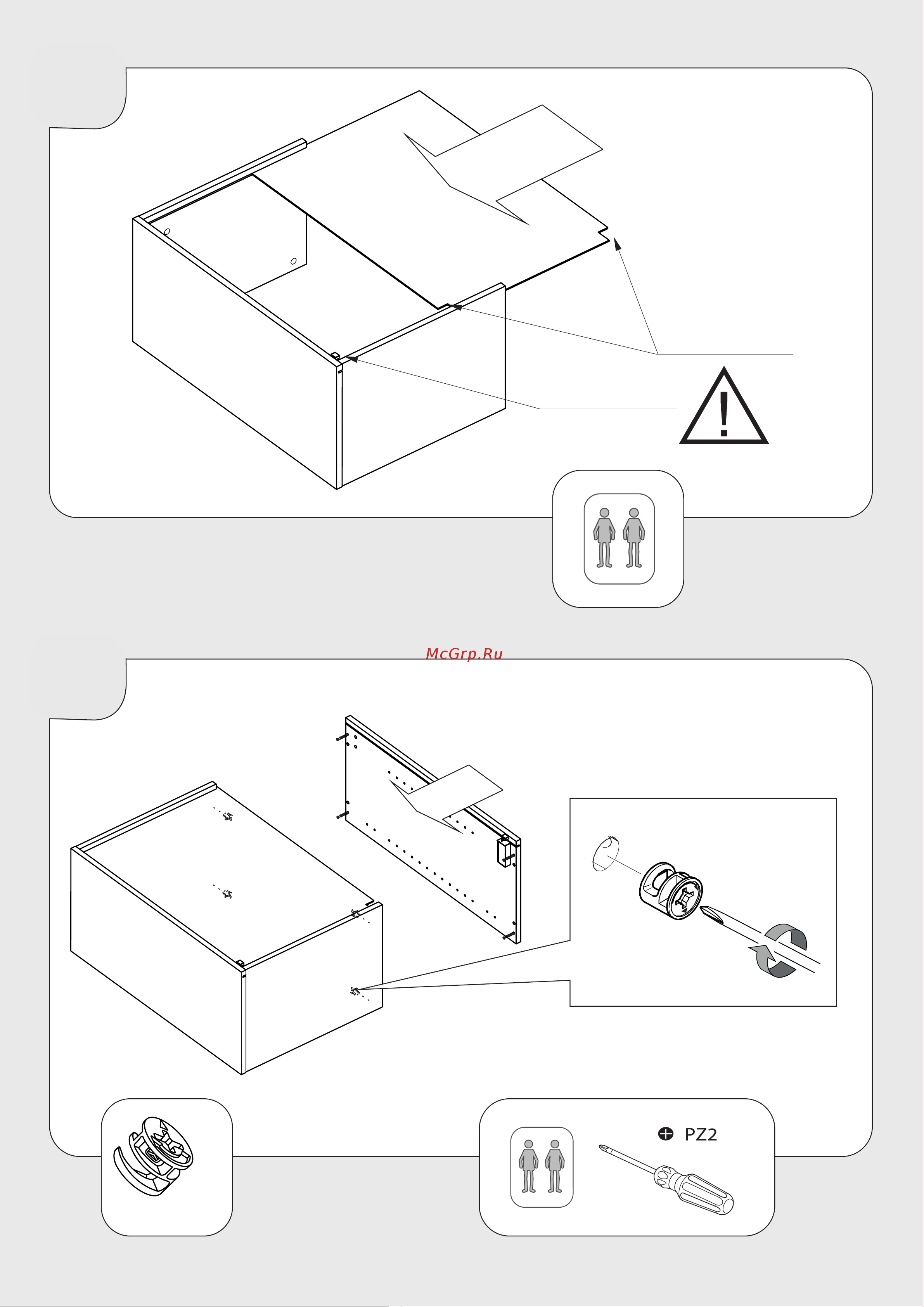 McGrp.Ru

PZ2