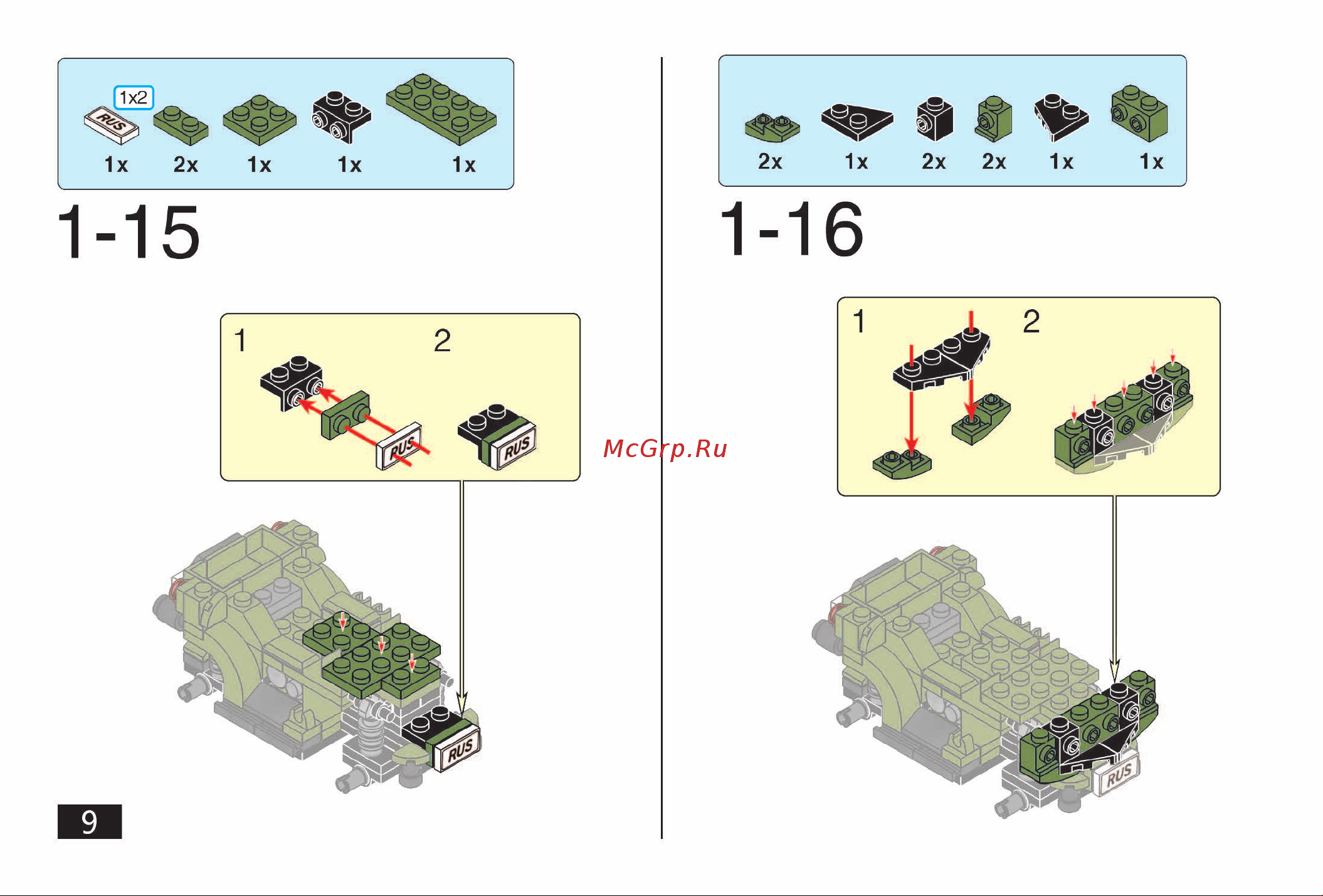 1x2
RUS
1x 2x 1x 1x 1x

1-15

1 2
RUS RUS

RUS

9

McGrp.Ru

2x 1x 2x 2x 1x 1x

1-16

1 2

RUS