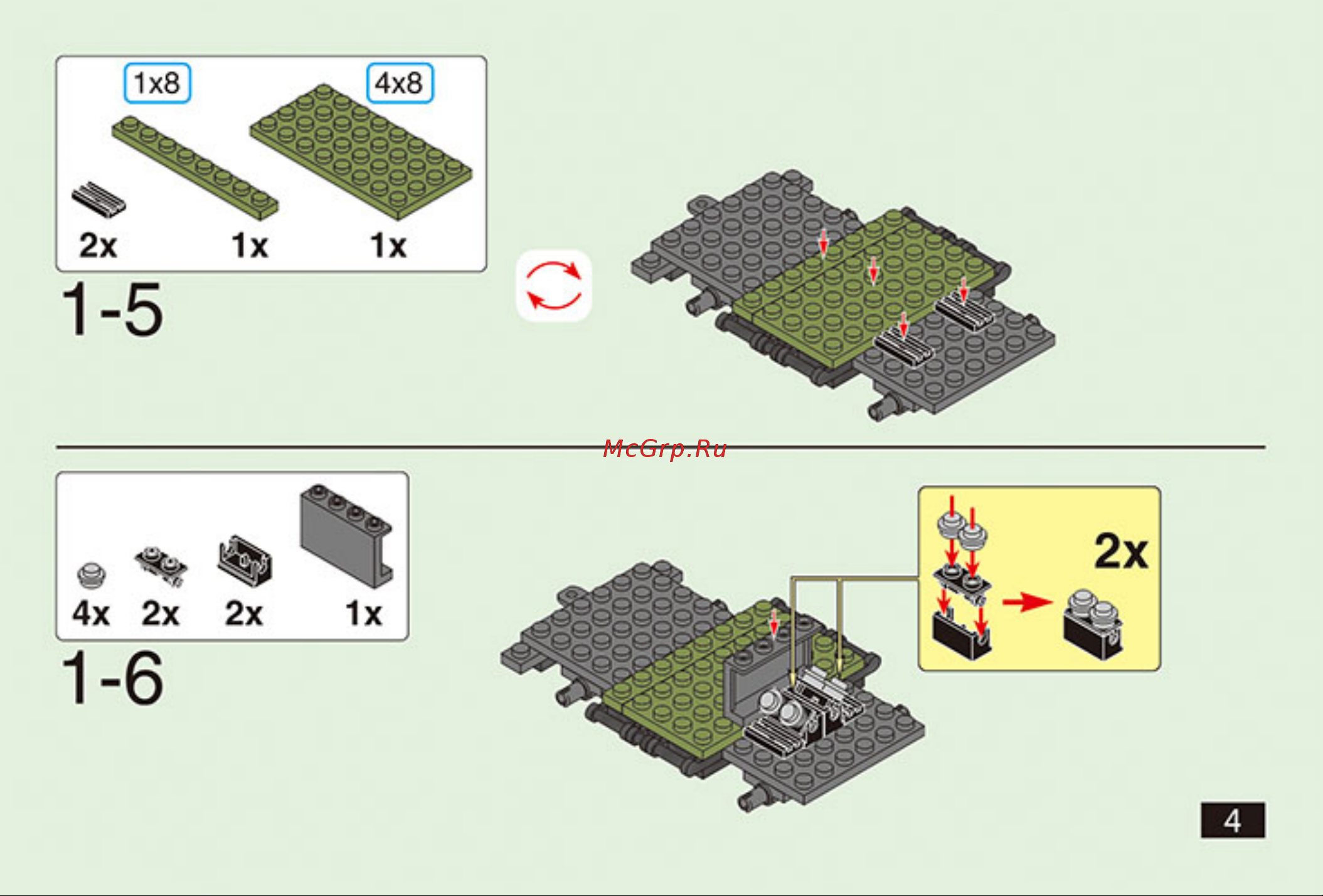 1x8

4x8

2x

1x

1x

1-5

McGrp.Ru

4x

2x

2x

1x

1-6

2x

4