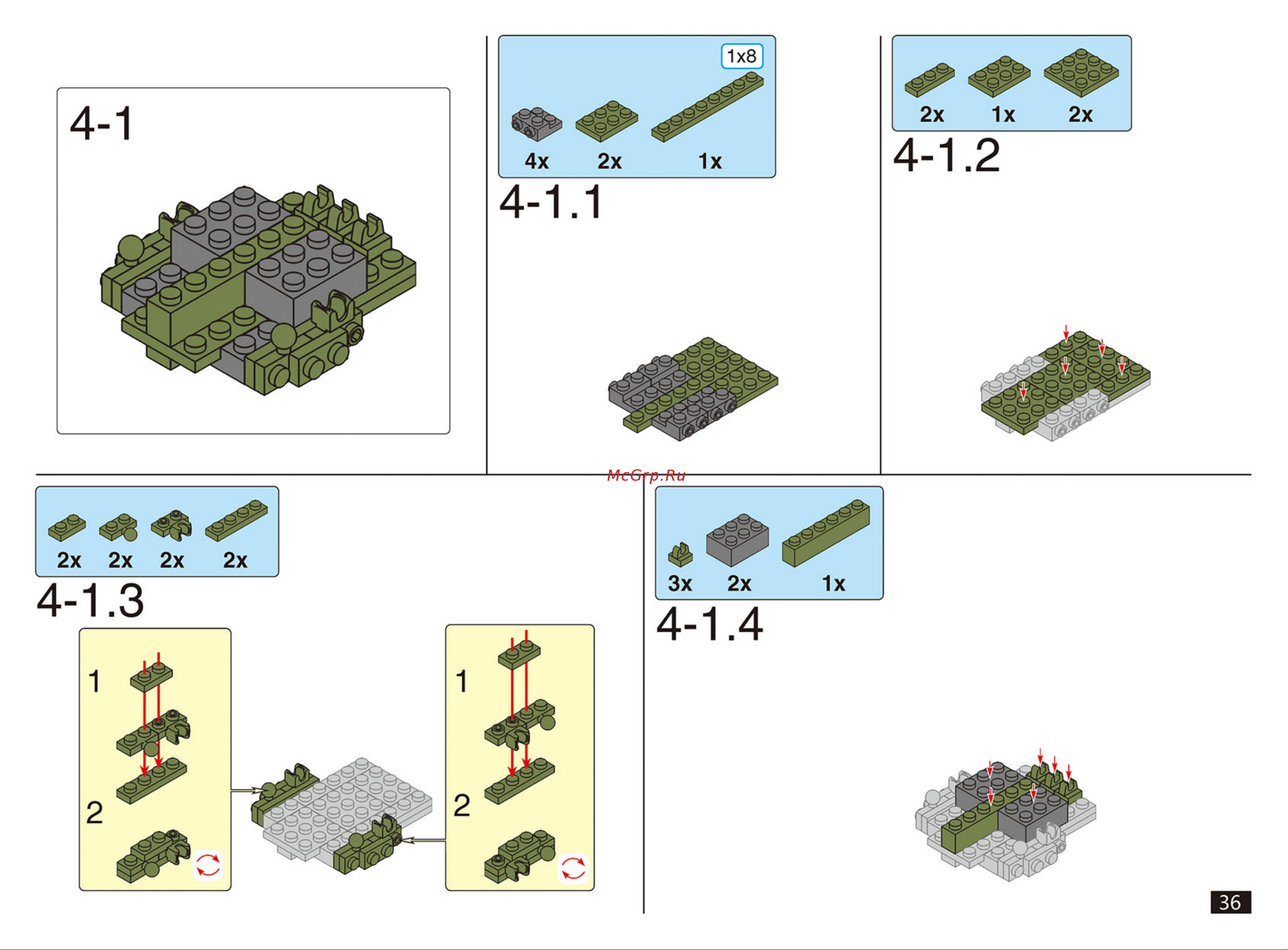 4-1

1x8

4x 2x 1x

4-1.1

2x 1x 2x

4-1.2

McGrp.Ru

2x 2x 2x 2x

4-1.3

1

2

1

2

3x 2x 1x

4-1.4

36