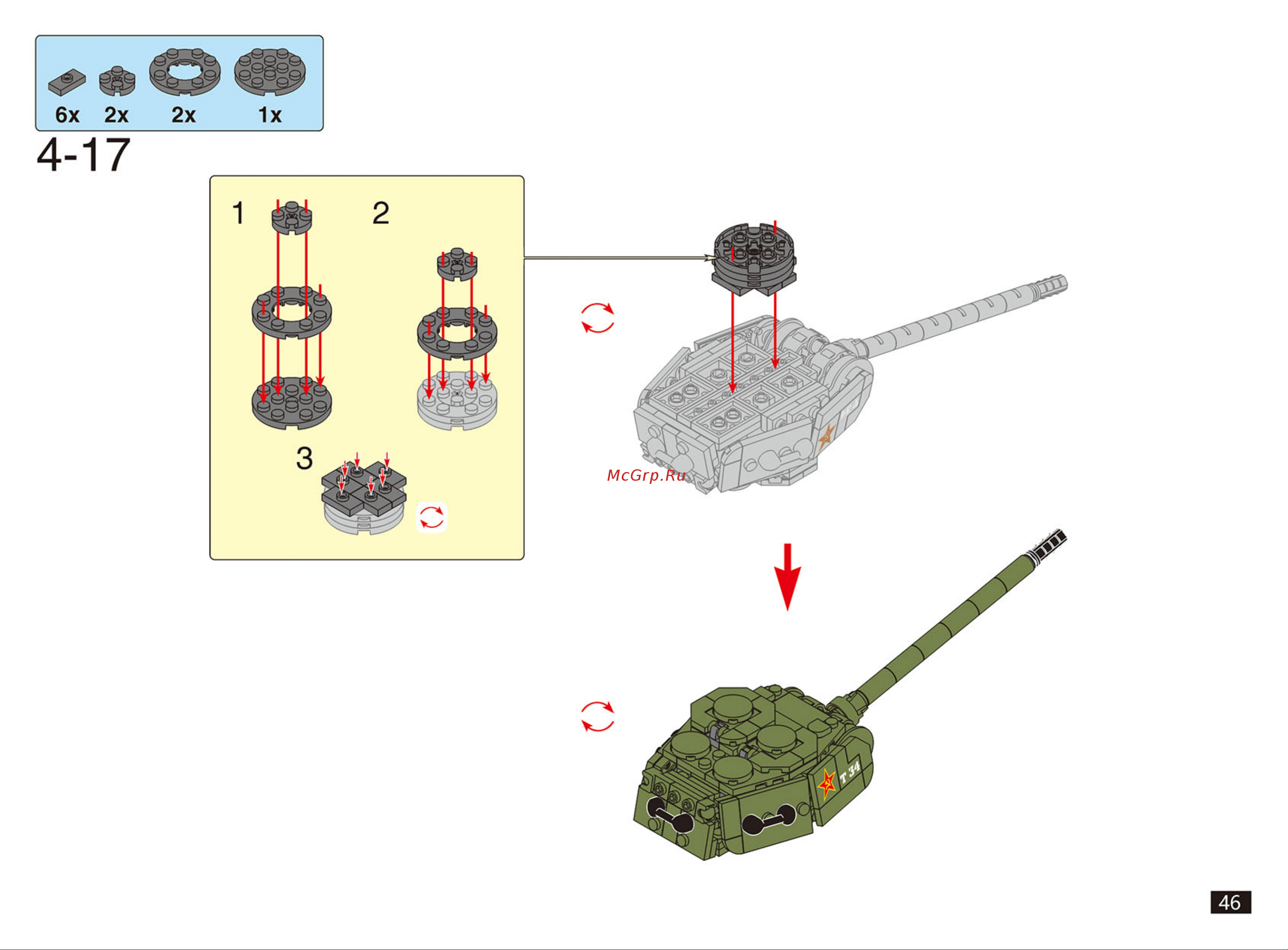 6x 2x 2x 1x

4-17

1

2

3

McGrp.Ru

T 34

46