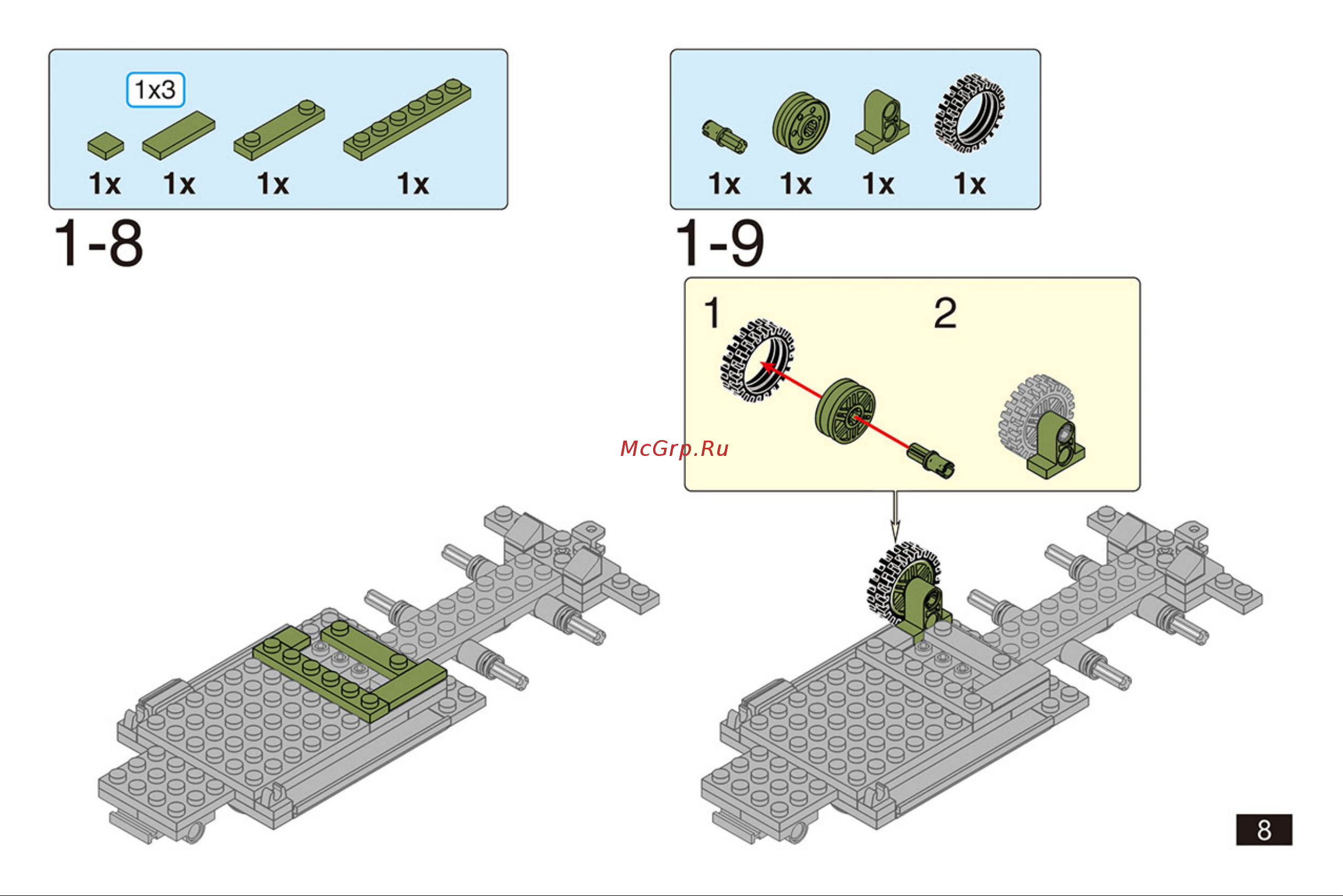 1x3

1x 1x 1x 1x

1-8

1x 1x 1x 1x

1-9

1

2

McGrp.Ru

8