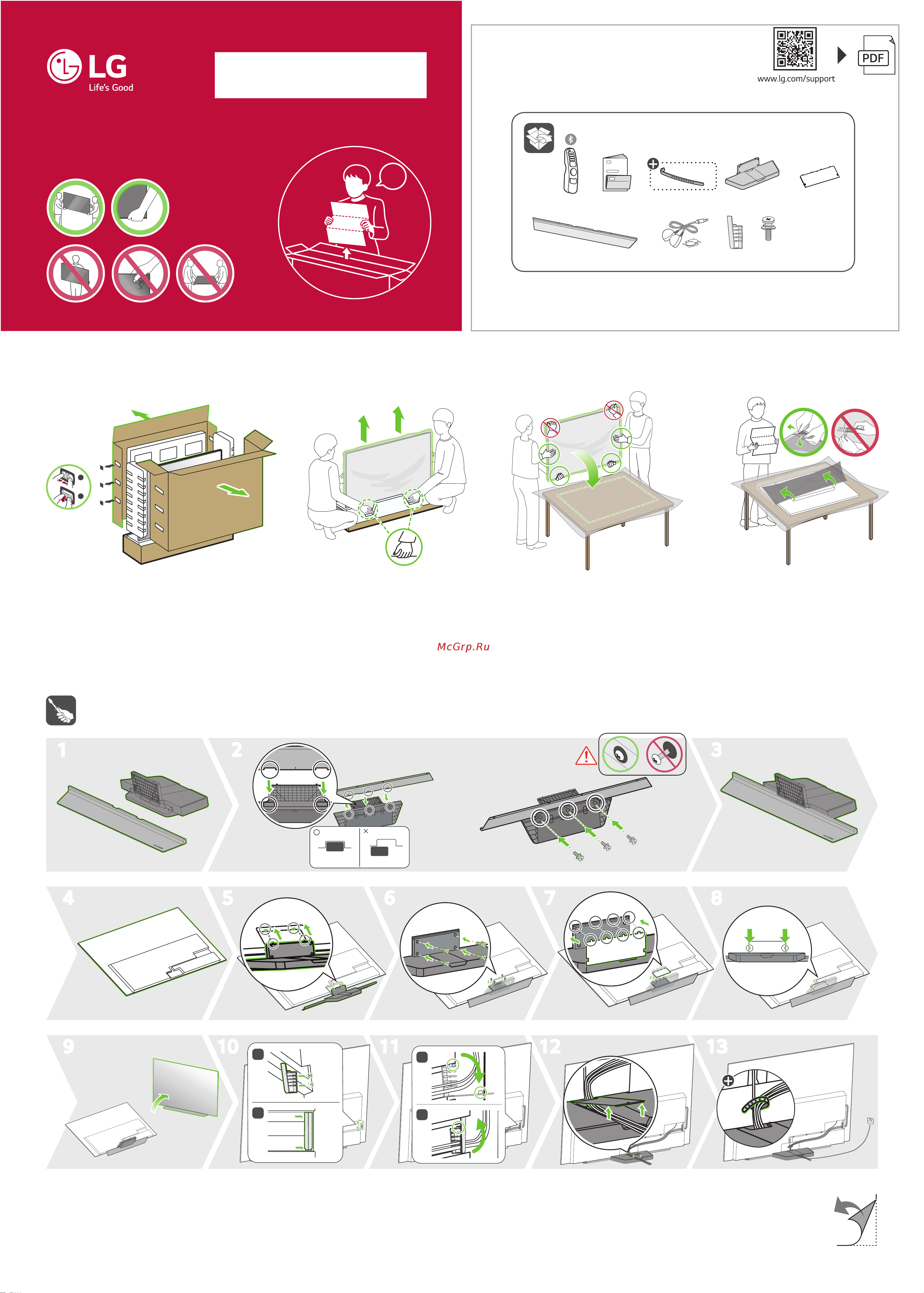 LG
Life's Good

www.lg.com/support

PDF

McGrp.Ru

1

2

3

4

5

6

7

8

9

10

11

12

13