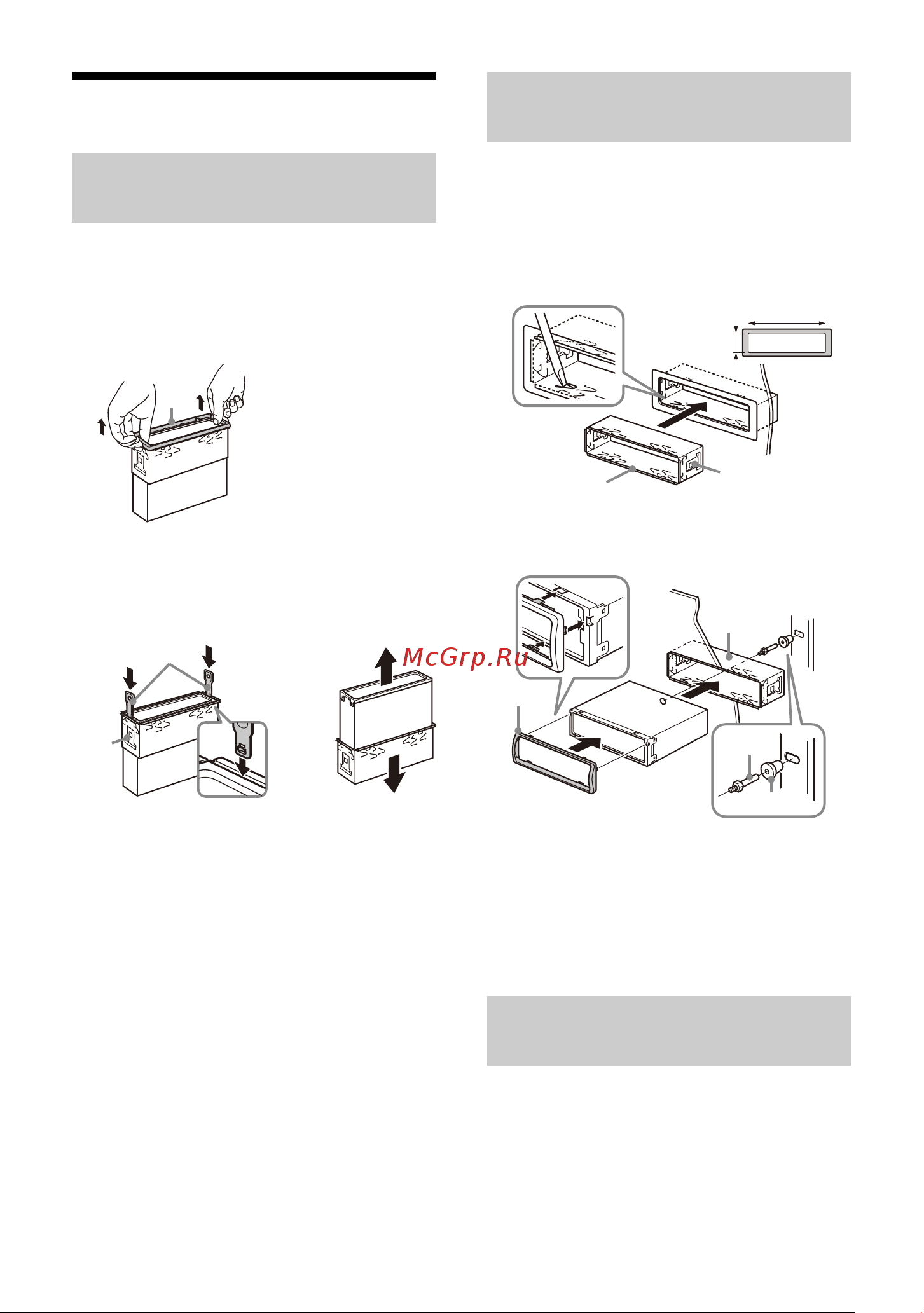 McGrp.Ru